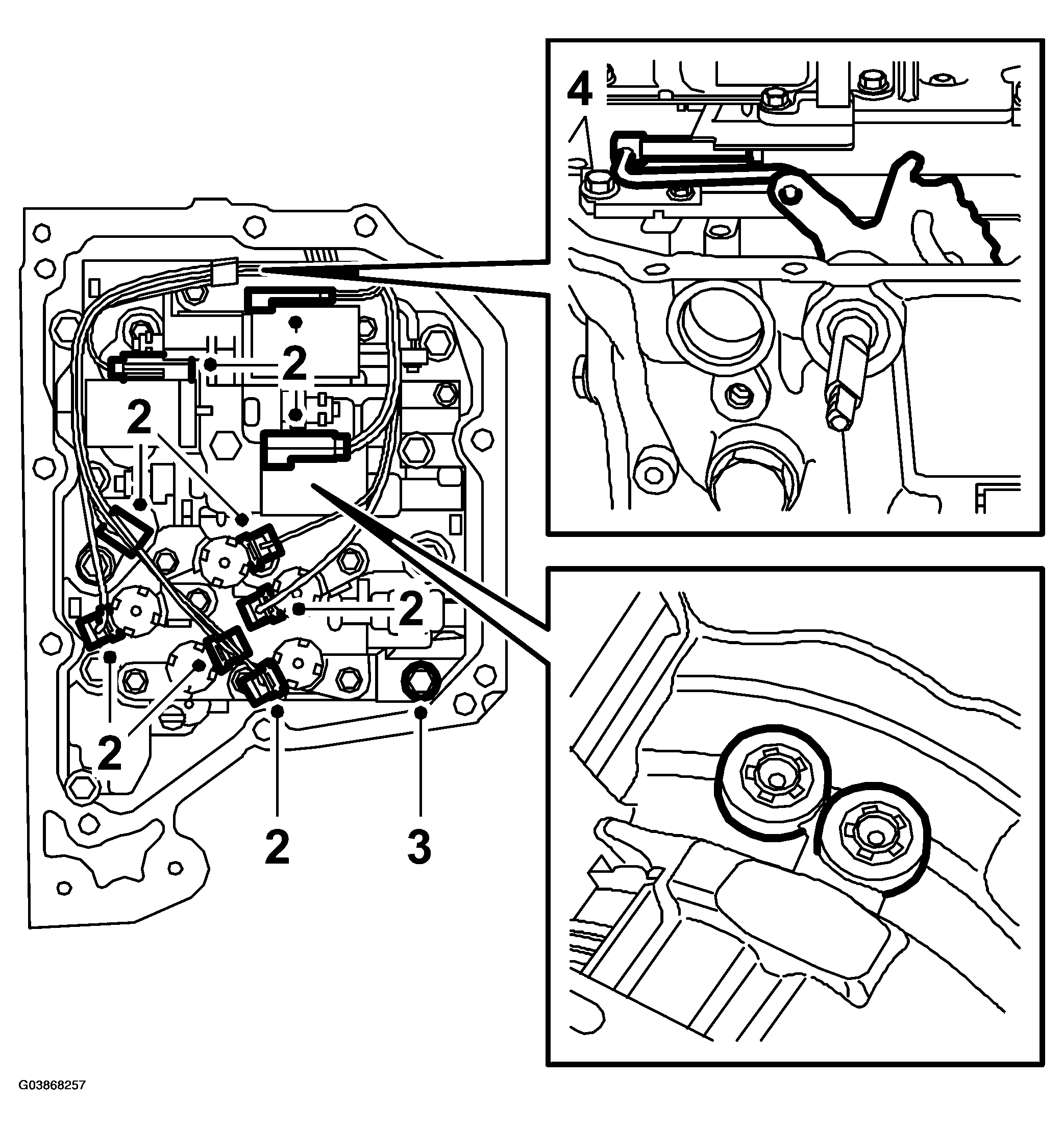 4
2
2
2
2
2
3
G03868257