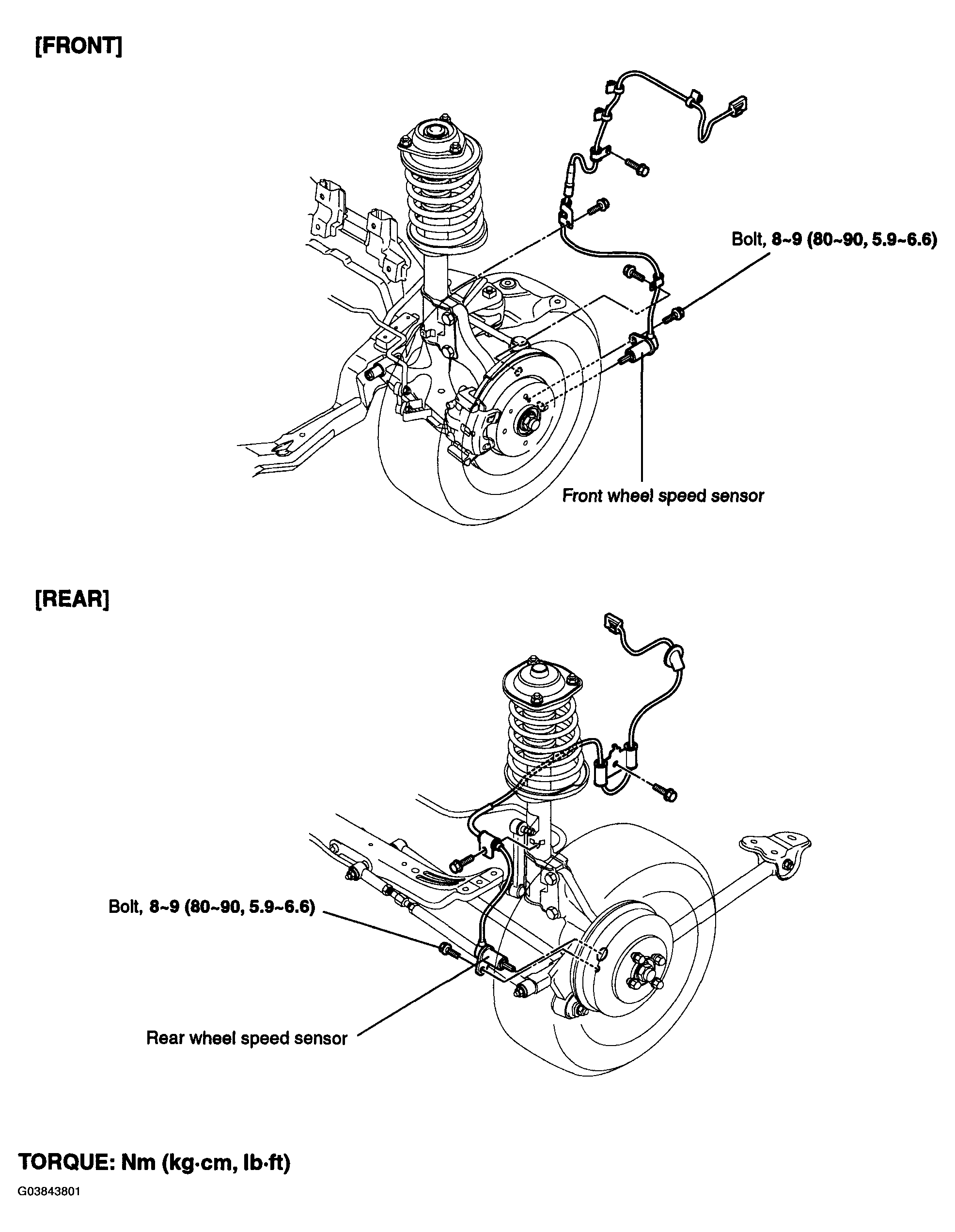 [FRONT]

Bolt, 8~9 (80~90, 5.9~6.6)

Front wheel speed sensor

[REAR]

Bolt, 8~9 (80~90, 5.9~6.6)

Rear wheel speed sensor

TORQUE: Nm (kg·cm, lb·ft)

G03843801