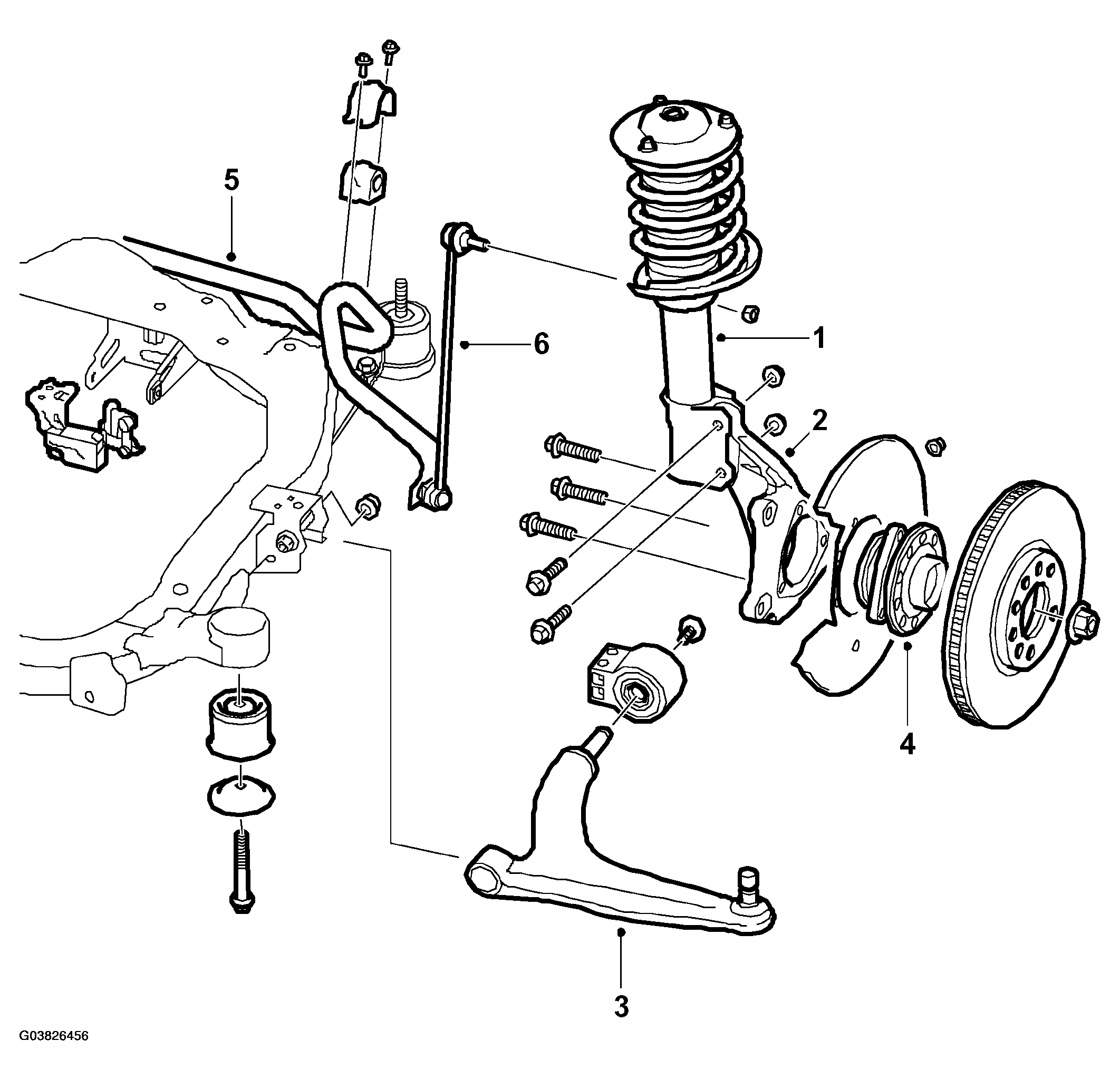 5
6
1
2
4
3
G03826456