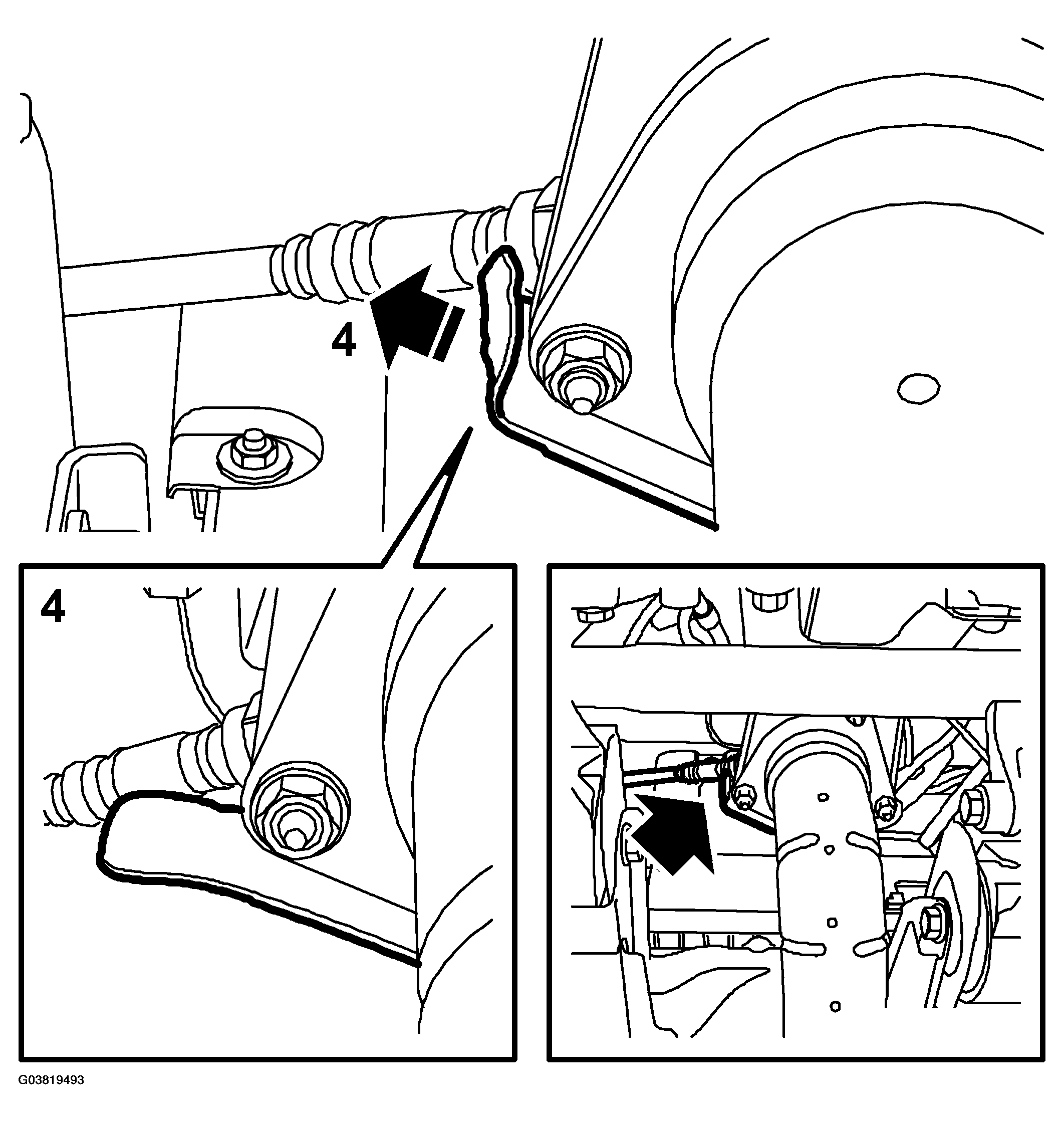 4

4

G03819493