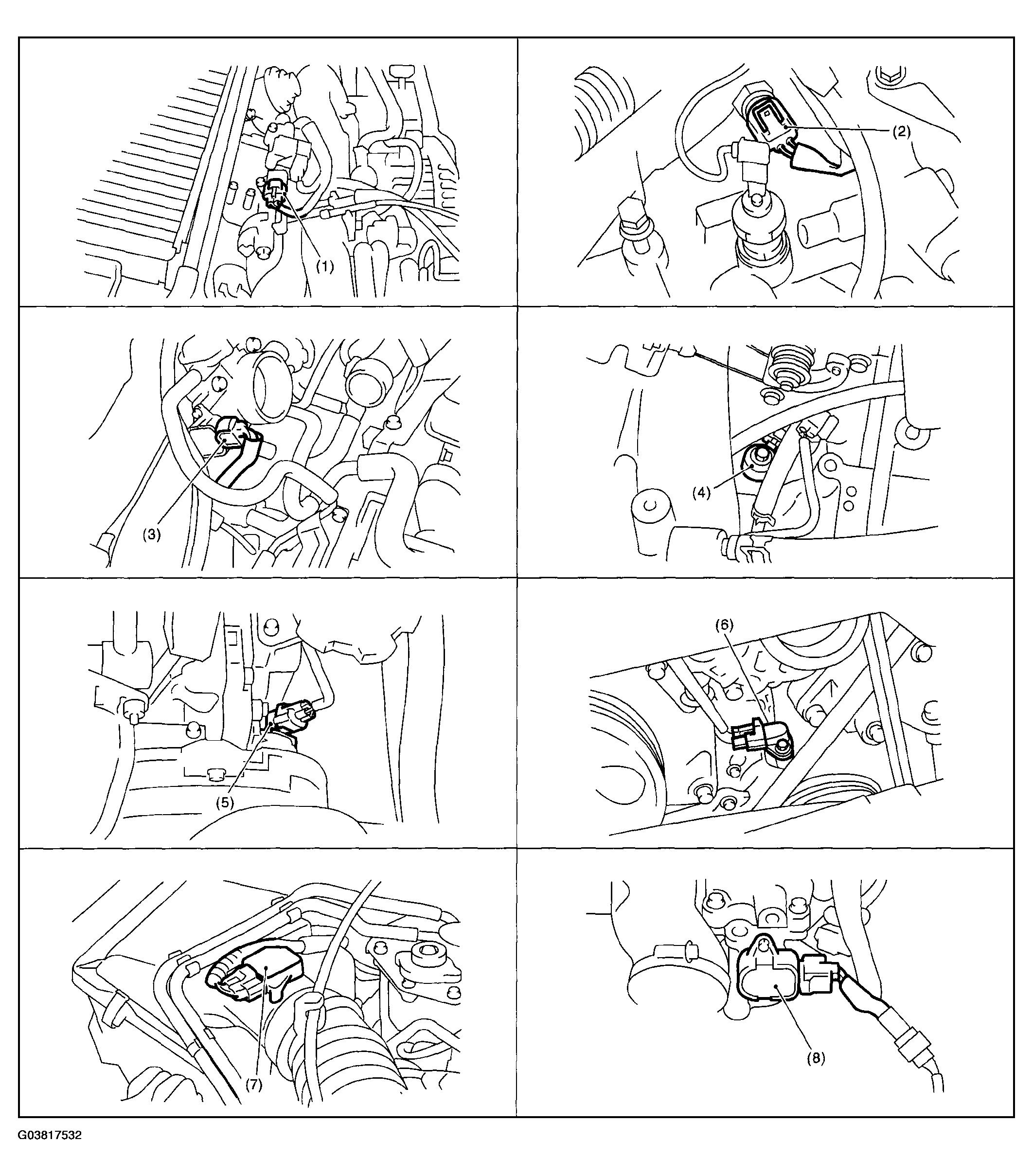 (1)

(2)

(3)

(4)

(5)

(6)

(7)

(8)

G03817532