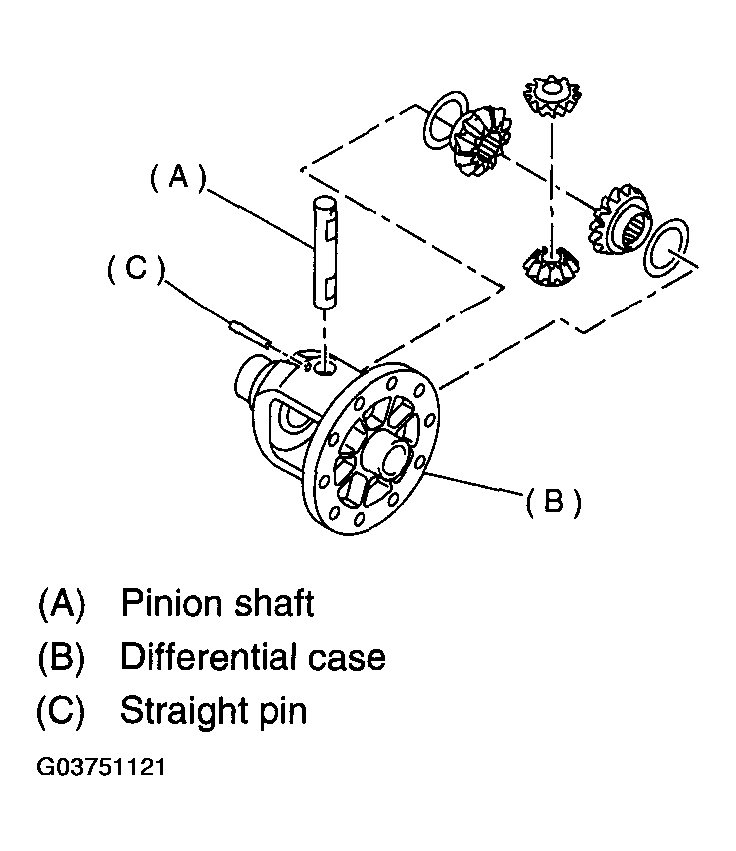 (A)

(C)

(B)

(A) Pinion shaft
(B) Differential case
(C) Straight pin

G03751121