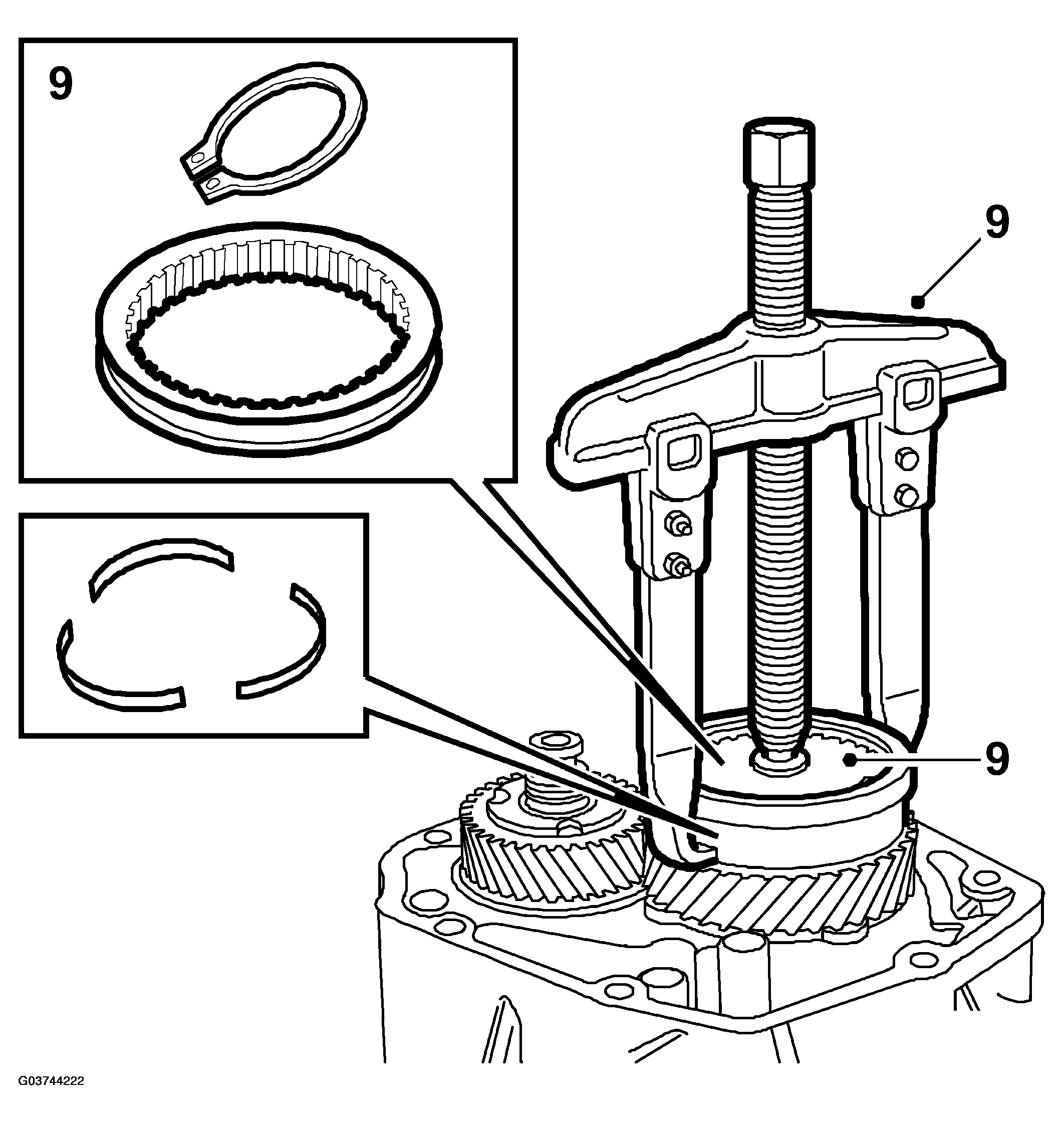 9

9

9

G03744222