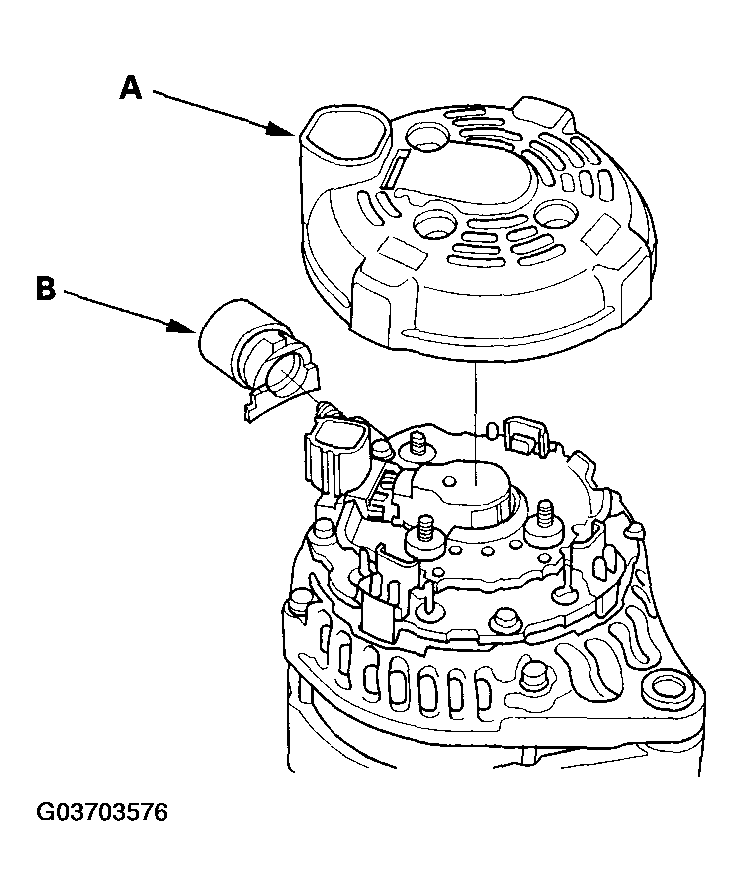 A

B

G03703576