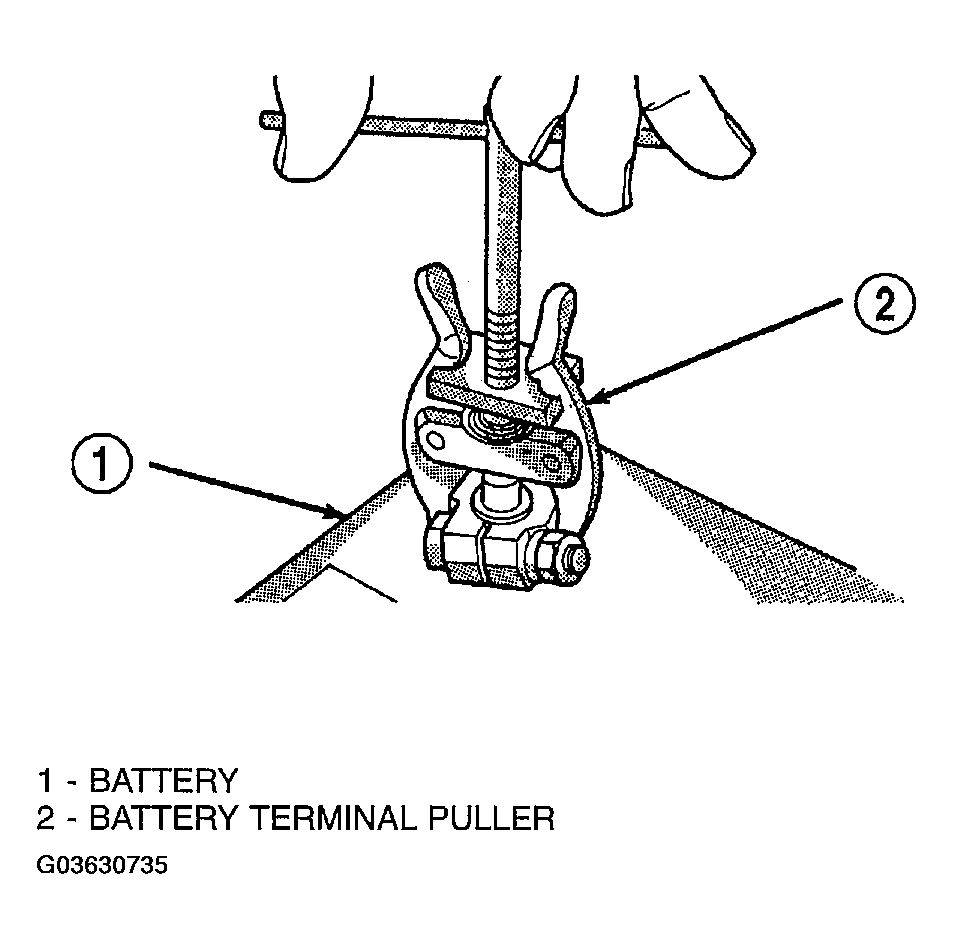 2

1

1 - BATTERY
2 - BATTERY TERMINAL PULLER

G03630735