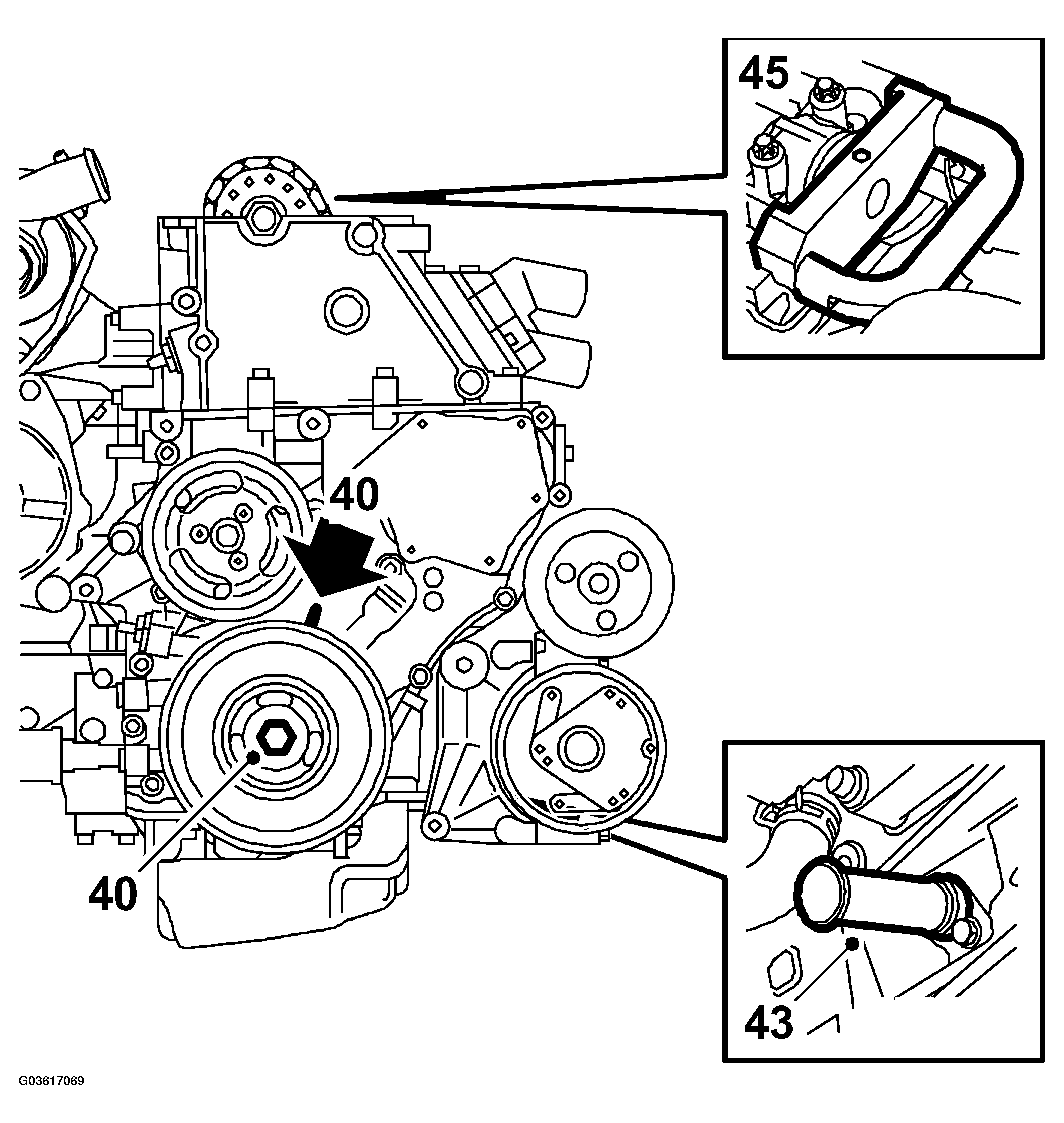 45

40

40

43

G03617069