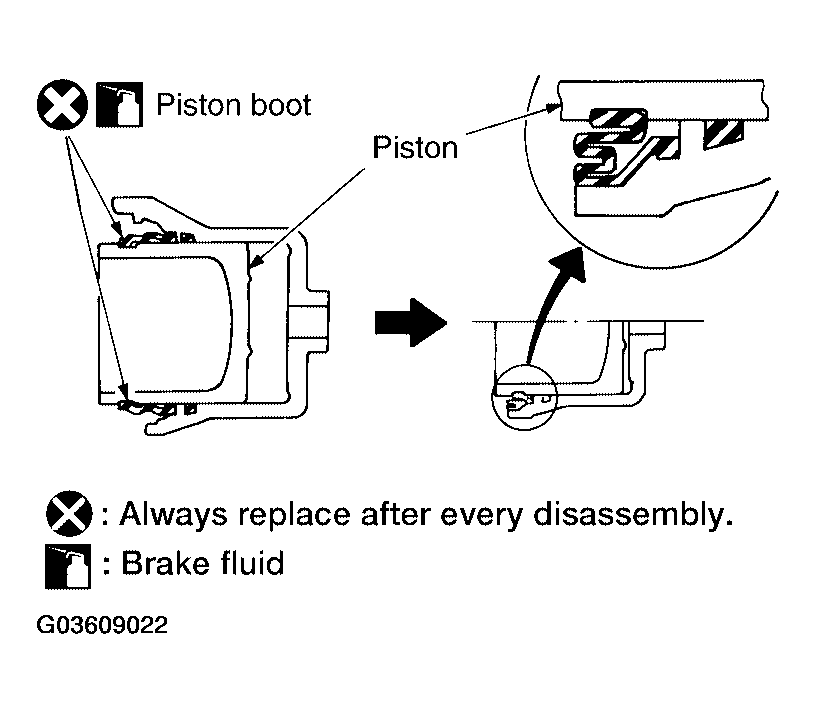 Piston boot

Piston

: Always replace after every disassembly.

: Brake fluid

G03609022