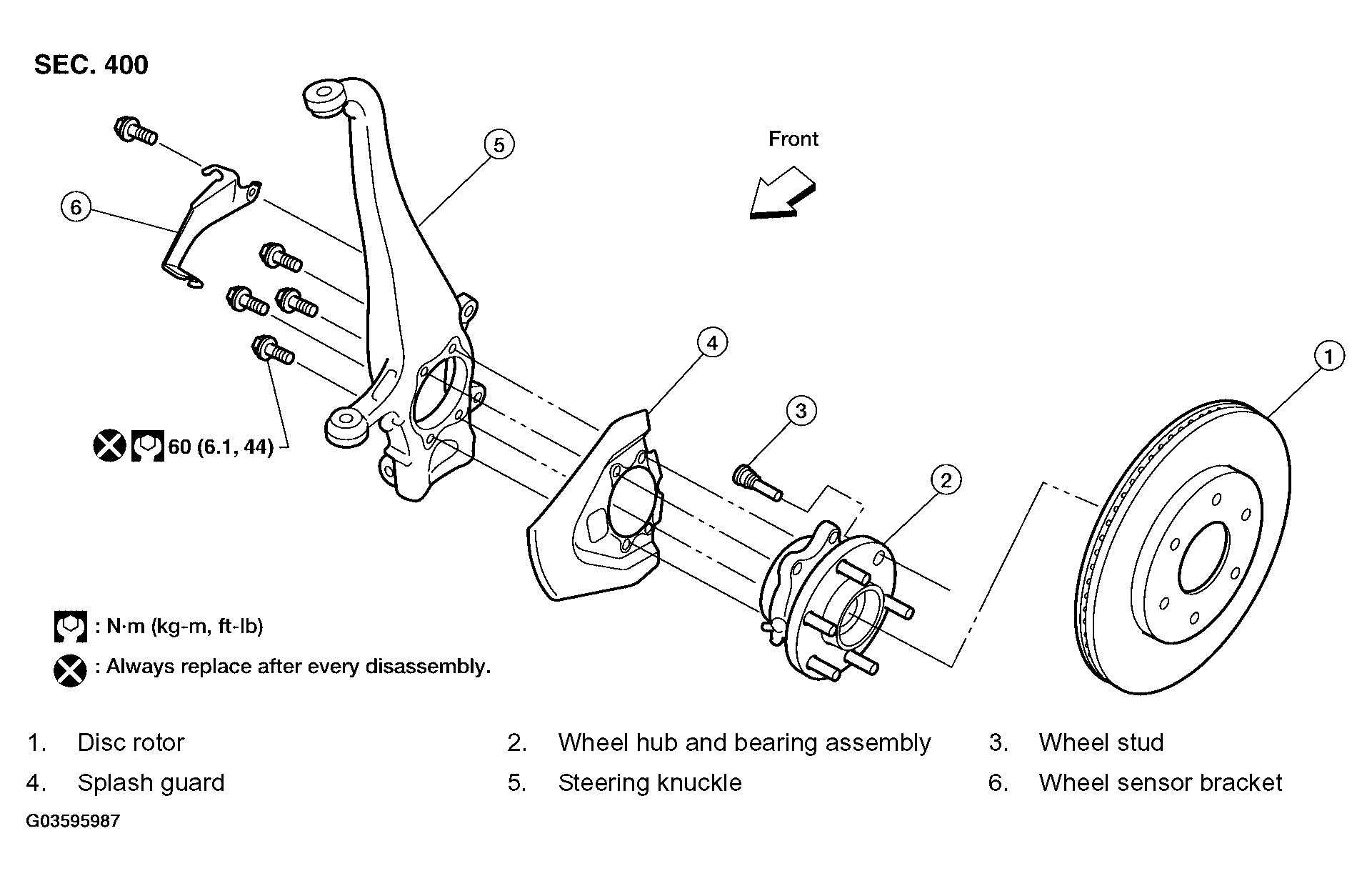 SEC. 400

Front

5

6

4

1

3

2

60 (6.1, 44)

: N·m (kg-m, ft-lb)

: Always replace after every disassembly.

1. Disc rotor
2. Wheel hub and bearing assembly
3. Wheel stud
4. Splash guard
5. Steering knuckle
6. Wheel sensor bracket

G03595987