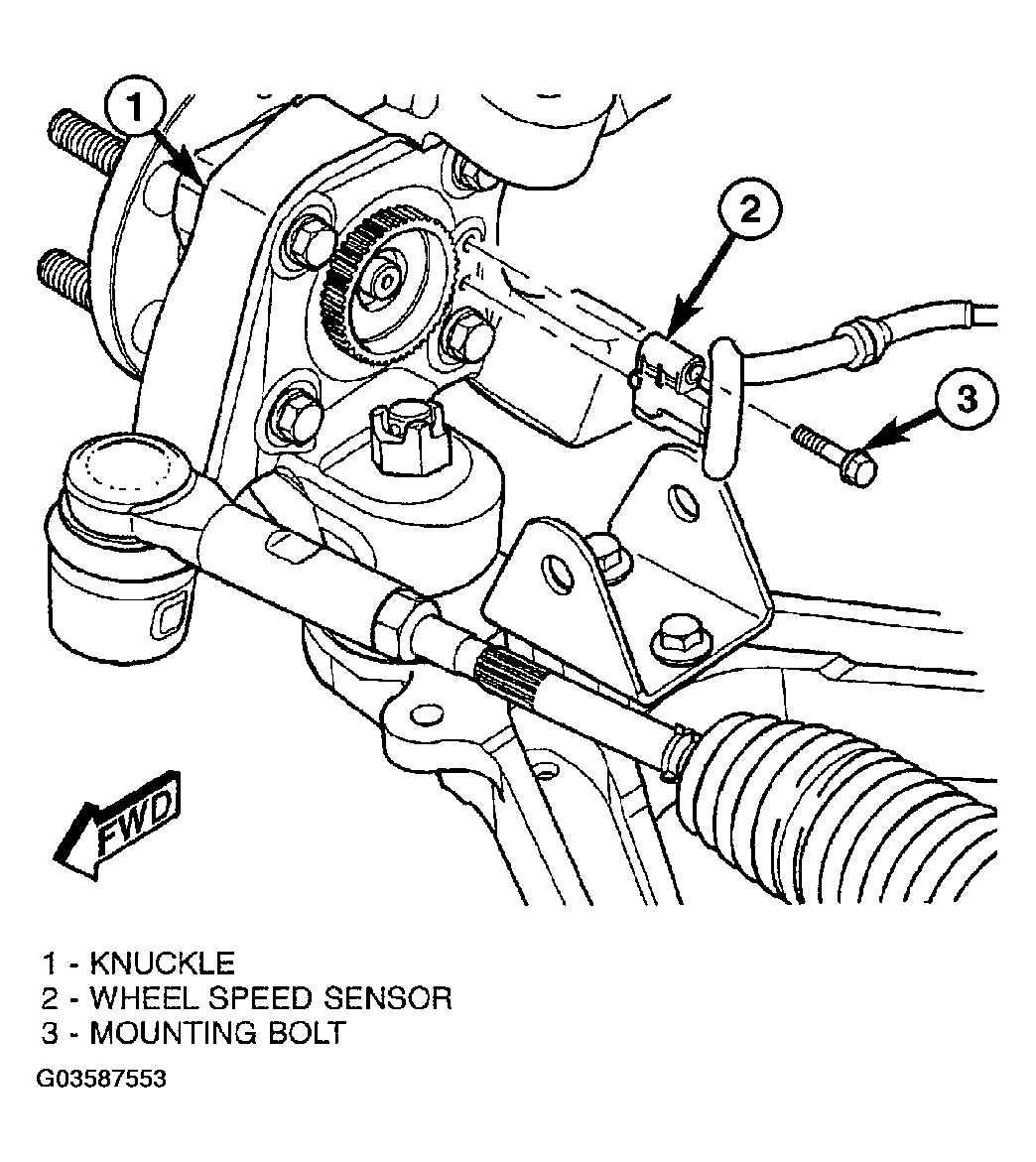 1

2

3

FWD

1 - KNUCKLE
2 - WHEEL SPEED SENSOR
3 - MOUNTING BOLT

G03587553