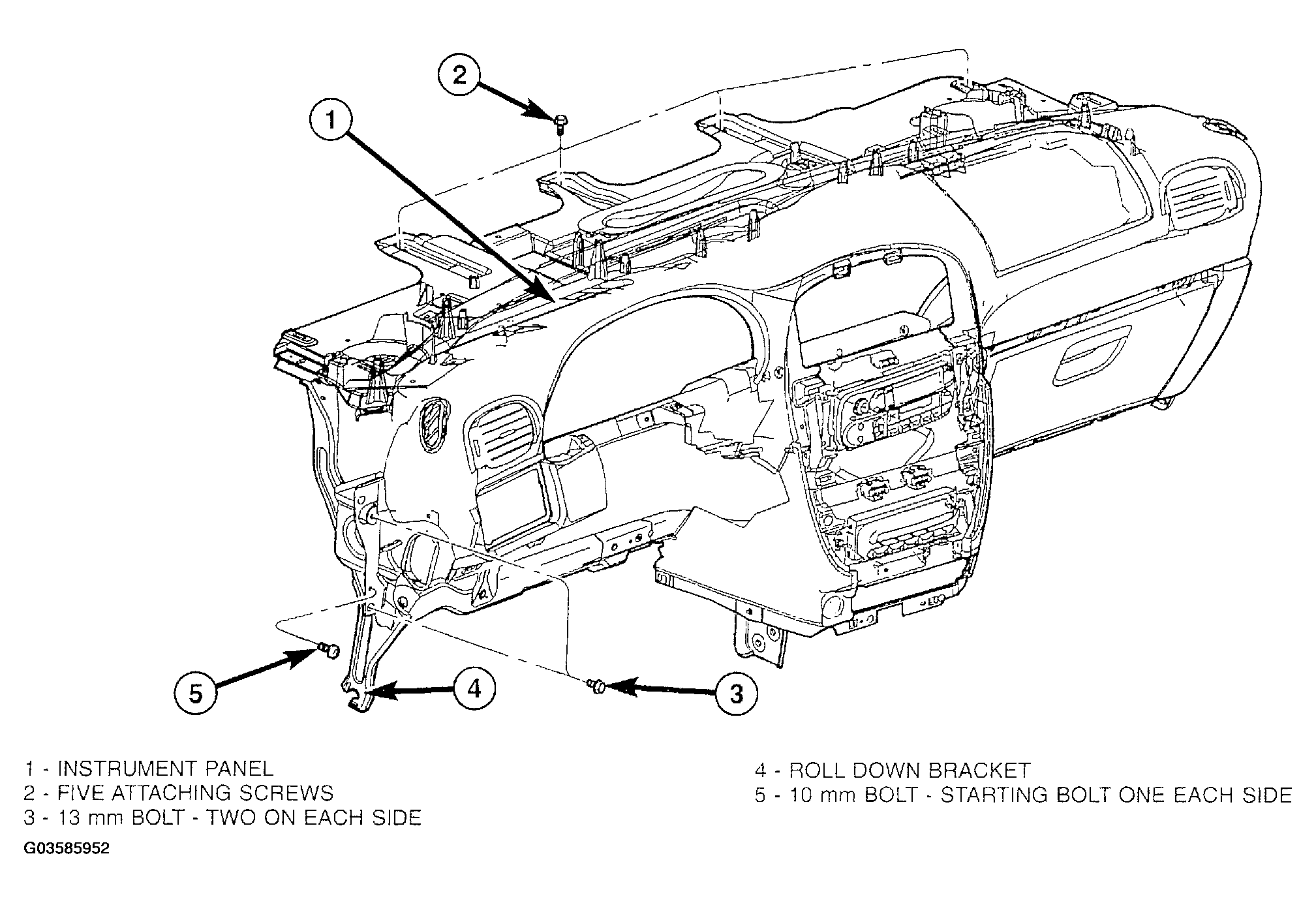 2

1

5

4

3

1 - INSTRUMENT PANEL
2 - FIVE ATTACHING SCREWS
3 - 13 mm BOLT - TWO ON EACH SIDE

4 - ROLL DOWN BRACKET
5 - 10 mm BOLT - STARTING BOLT ONE EACH SIDE

G03585952