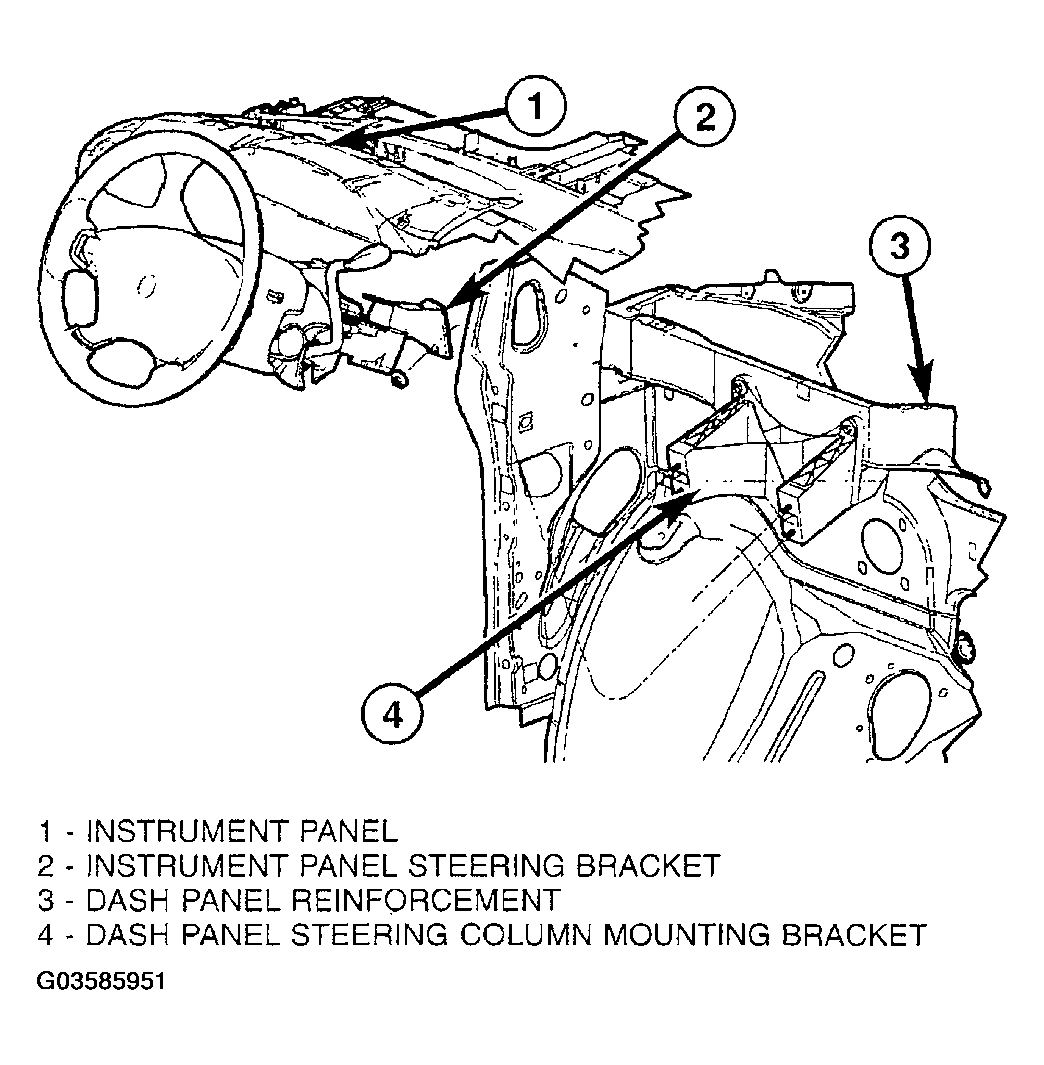 1

2

3

4

1 - INSTRUMENT PANEL
2 - INSTRUMENT PANEL STEERING BRACKET
3 - DASH PANEL REINFORCEMENT
4 - DASH PANEL STEERING COLUMN MOUNTING BRACKET

G03585951