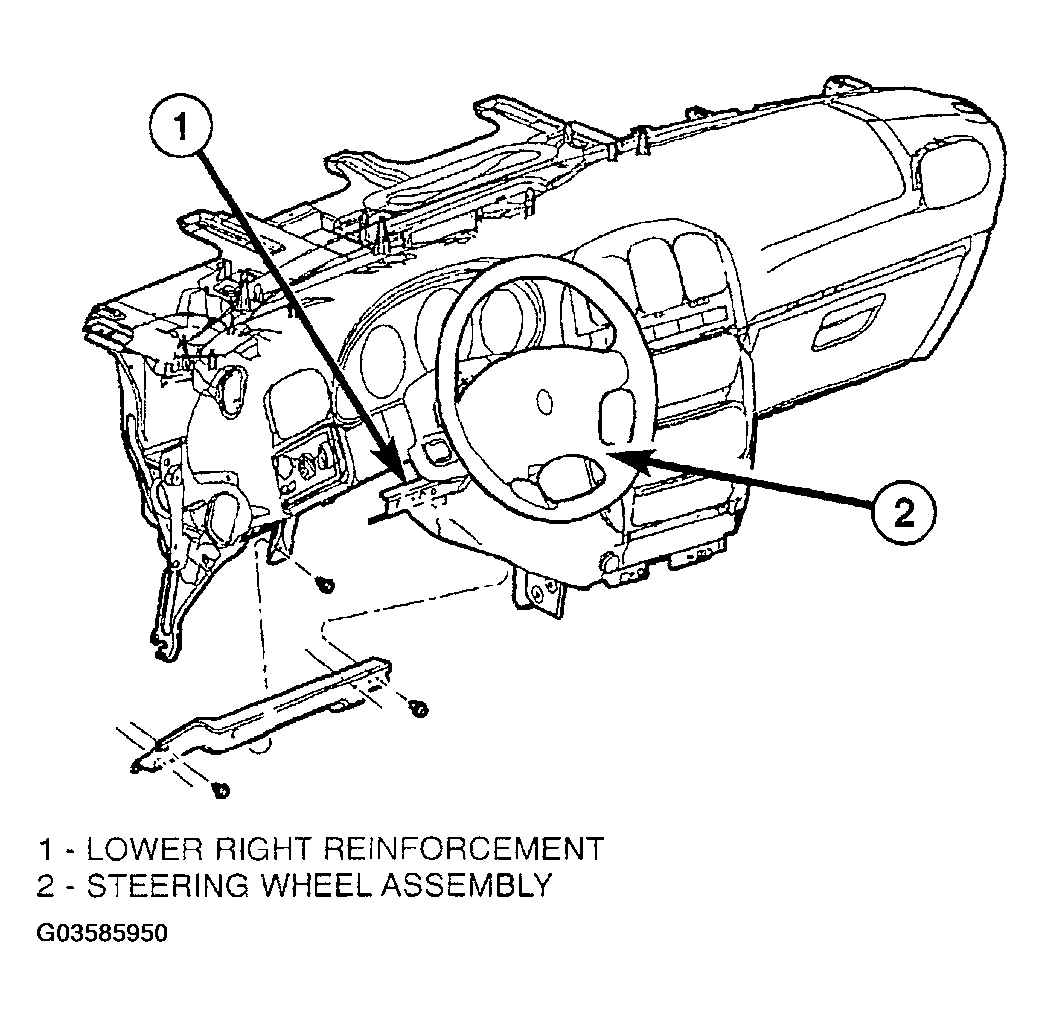 1

2

1 - LOWER RIGHT REINFORCEMENT
2 - STEERING WHEEL ASSEMBLY

G03585950