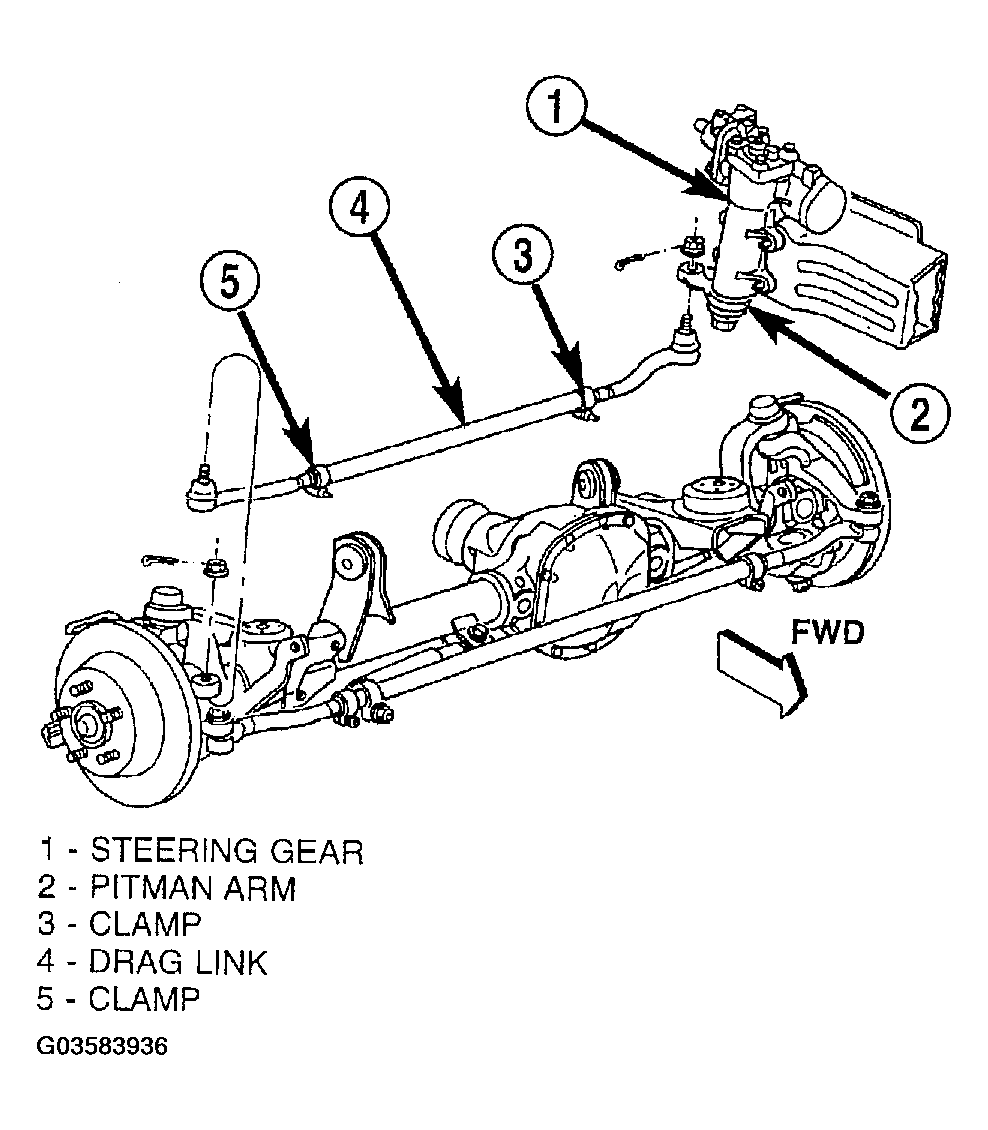 1
4
3
5
2
FWD

1 - STEERING GEAR
2 - PITMAN ARM
3 - CLAMP
4 - DRAG LINK
5 - CLAMP

G03583936