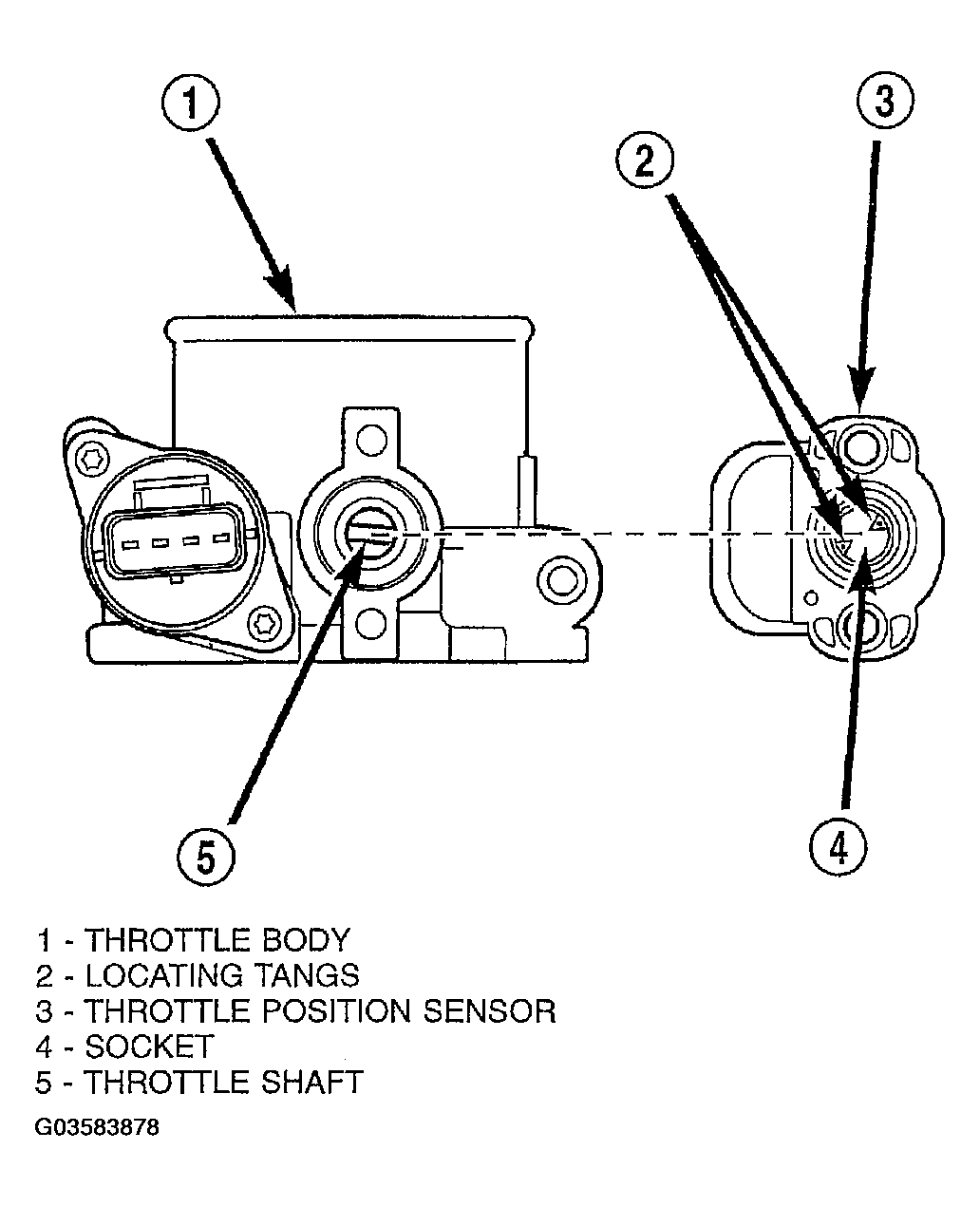 1

3

2

5

4

1 - THROTTLE BODY
2 - LOCATING TANGS
3 - THROTTLE POSITION SENSOR
4 - SOCKET
5 - THROTTLE SHAFT

G03583878