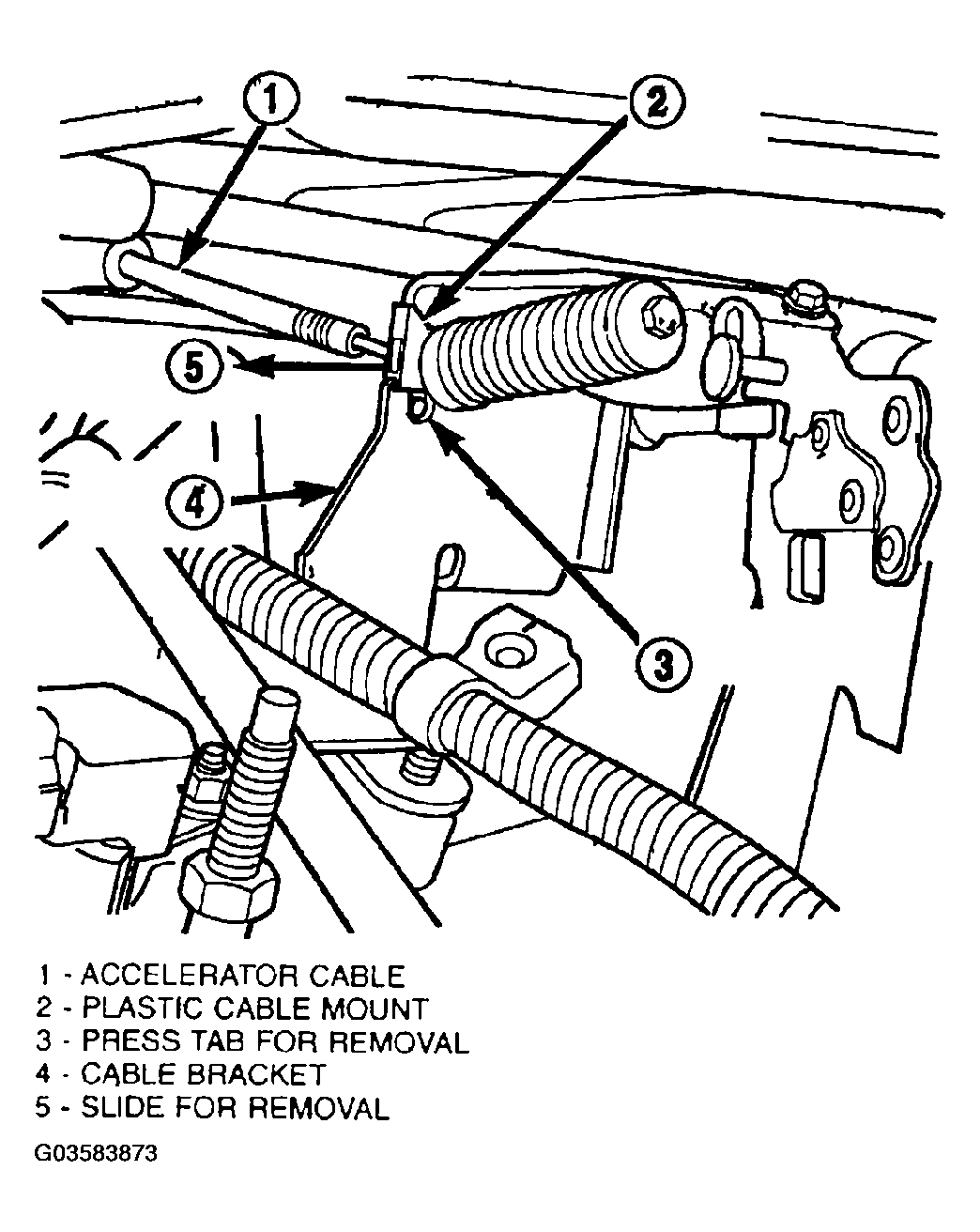 1
2
5
4
3

1 - ACCELERATOR CABLE
2 - PLASTIC CABLE MOUNT
3 - PRESS TAB FOR REMOVAL
4 - CABLE BRACKET
5 - SLIDE FOR REMOVAL

G03583873