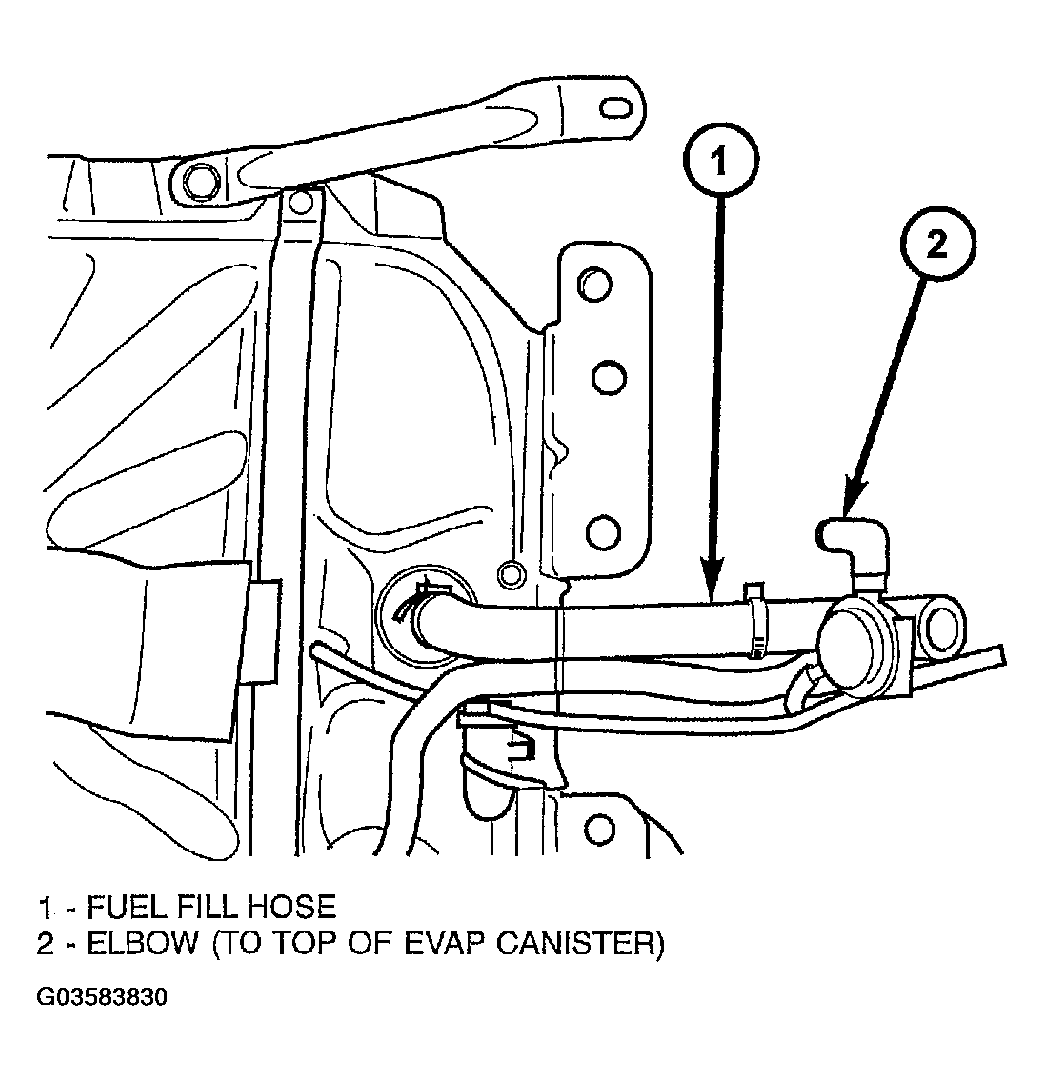 1

2

1 - FUEL FILL HOSE
2 - ELBOW (TO TOP OF EVAP CANISTER)

G03583830