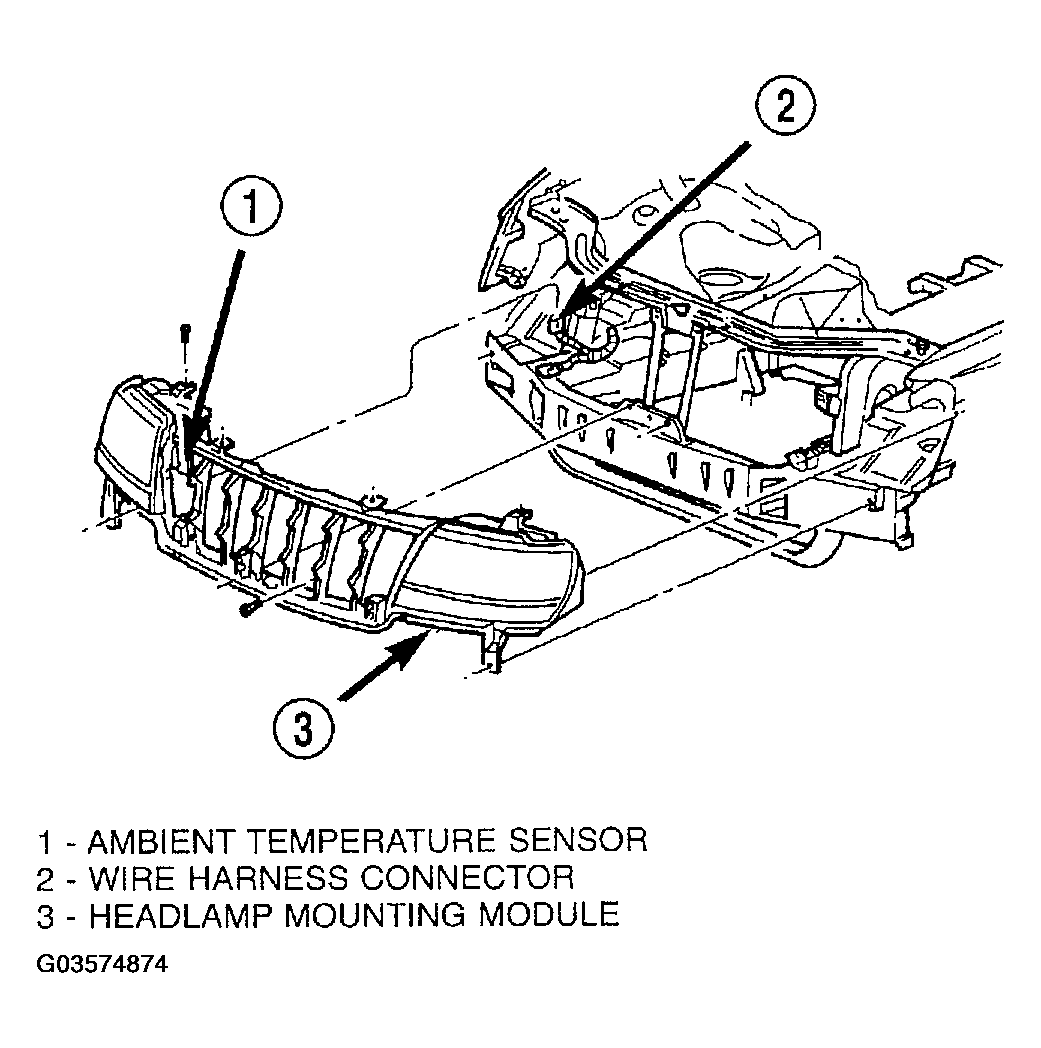 2

1

3

1 - AMBIENT TEMPERATURE SENSOR
2 - WIRE HARNESS CONNECTOR
3 - HEADLAMP MOUNTING MODULE

G03574874