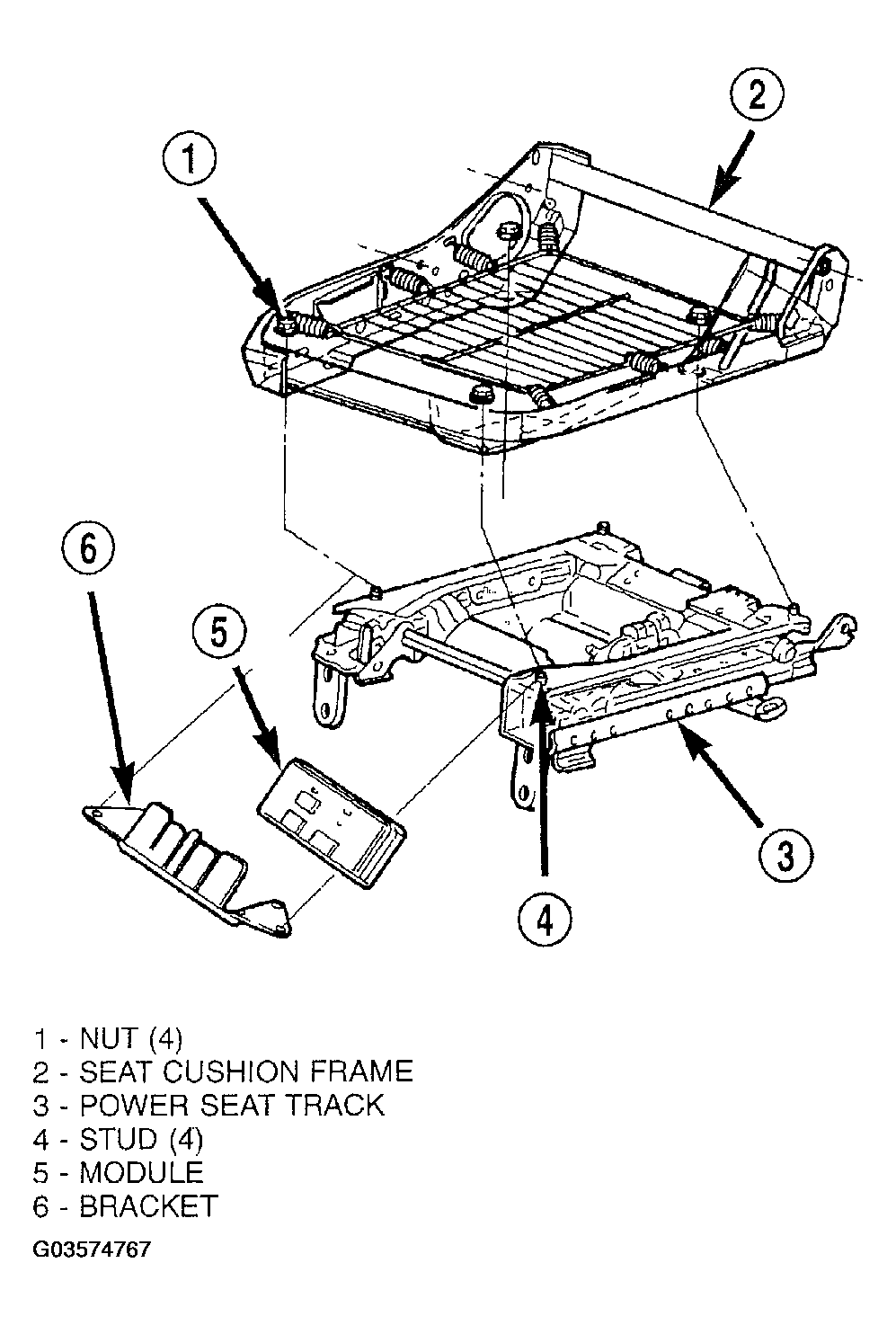 1
2
6
5
3
4

1 - NUT (4)
2 - SEAT CUSHION FRAME
3 - POWER SEAT TRACK
4 - STUD (4)
5 - MODULE
6 - BRACKET

G03574767