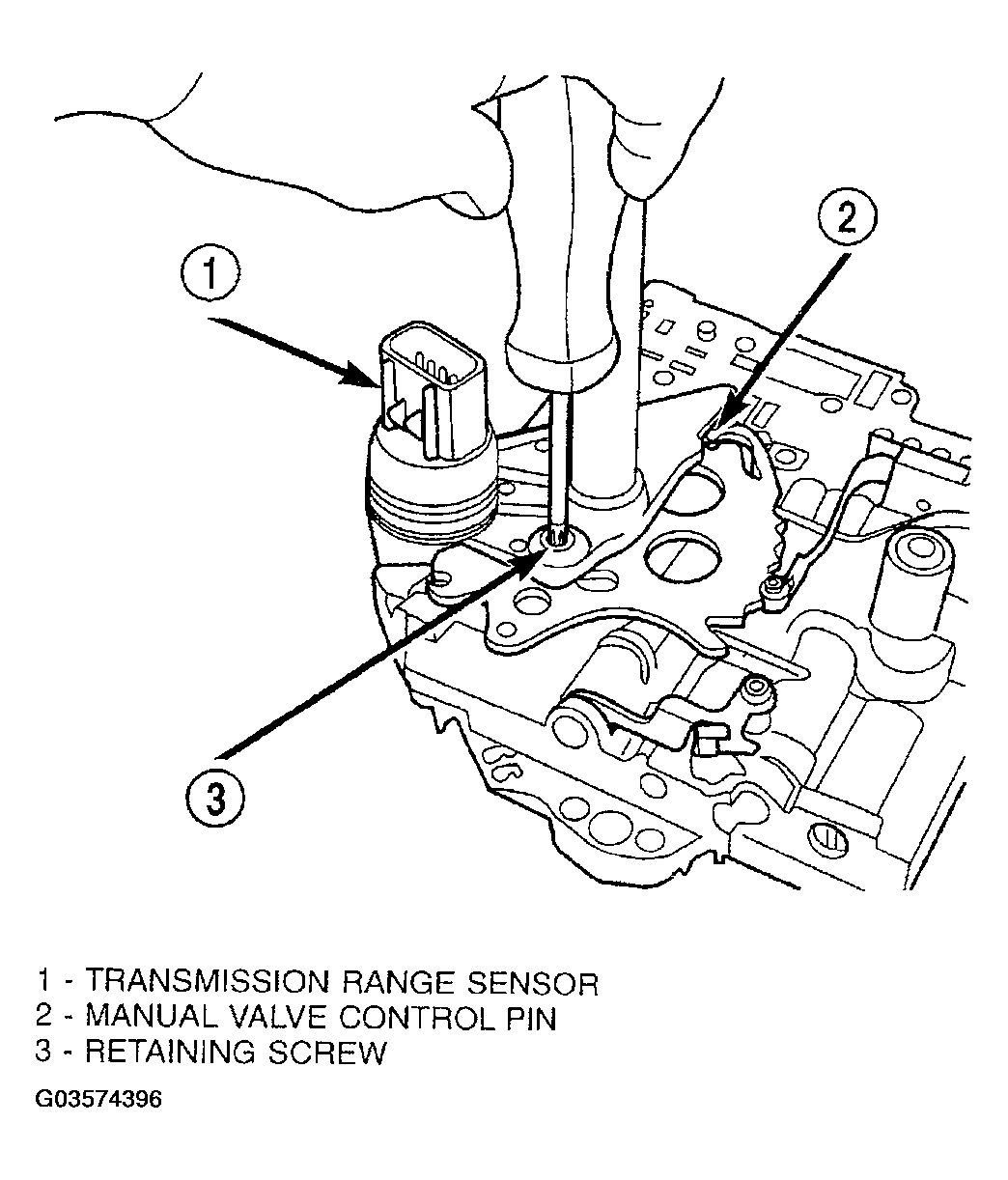 1

2

3

1 - TRANSMISSION RANGE SENSOR
2 - MANUAL VALVE CONTROL PIN
3 - RETAINING SCREW

G03574396