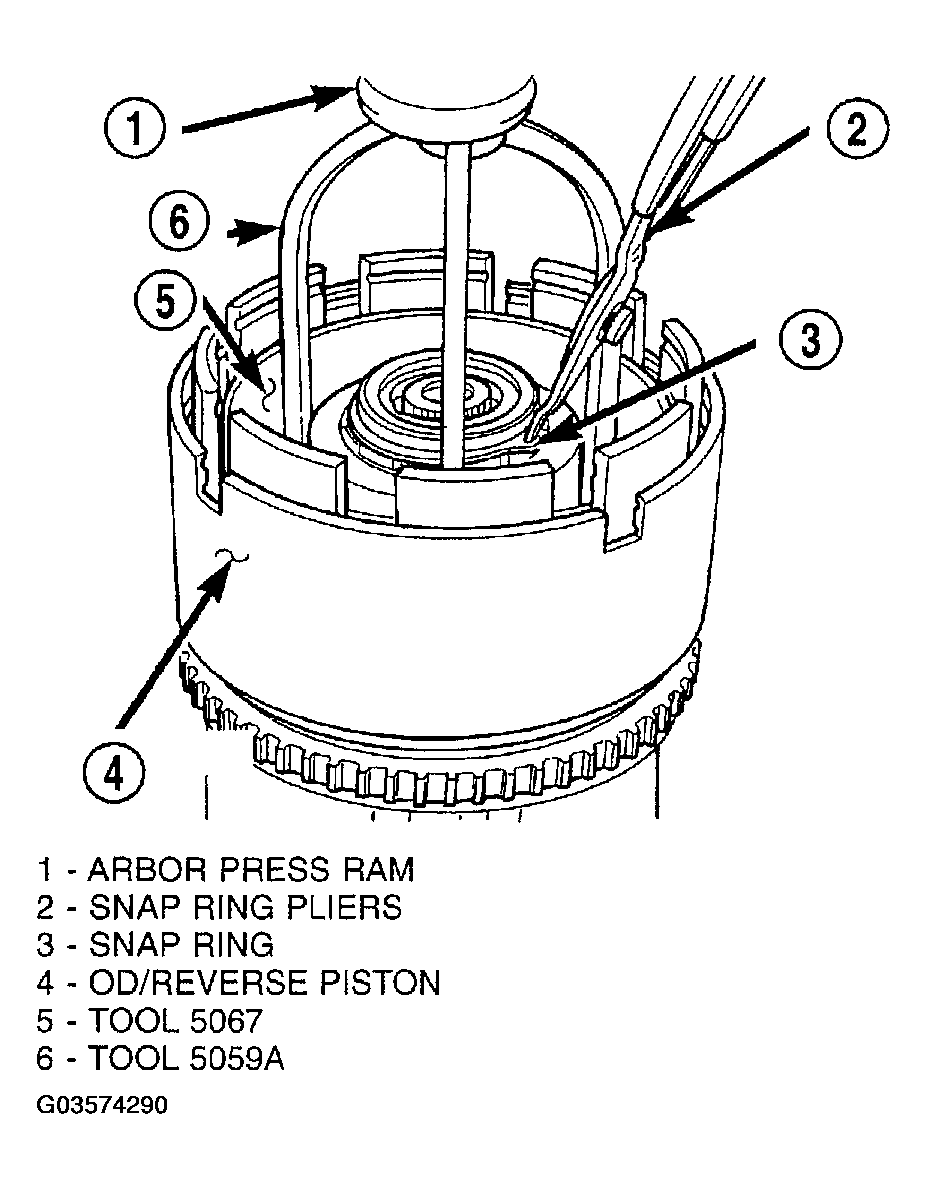 1
2
6
5
3
4

1 - ARBOR PRESS RAM
2 - SNAP RING PLIERS
3 - SNAP RING
4 - OD/REVERSE PISTON
5 - TOOL 5067
6 - TOOL 5059A

G03574290