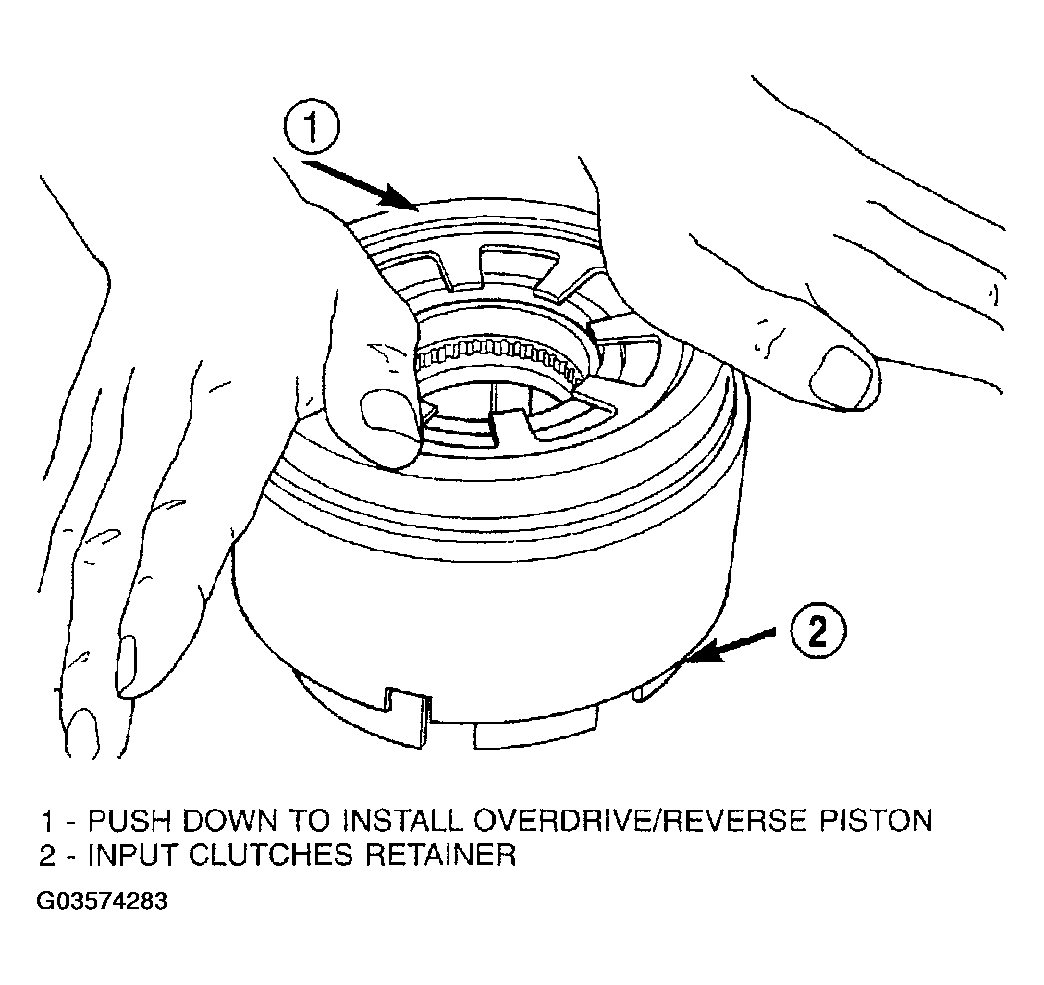 1

2

1 - PUSH DOWN TO INSTALL OVERDRIVE/REVERSE PISTON
2 - INPUT CLUTCHES RETAINER

G03574283