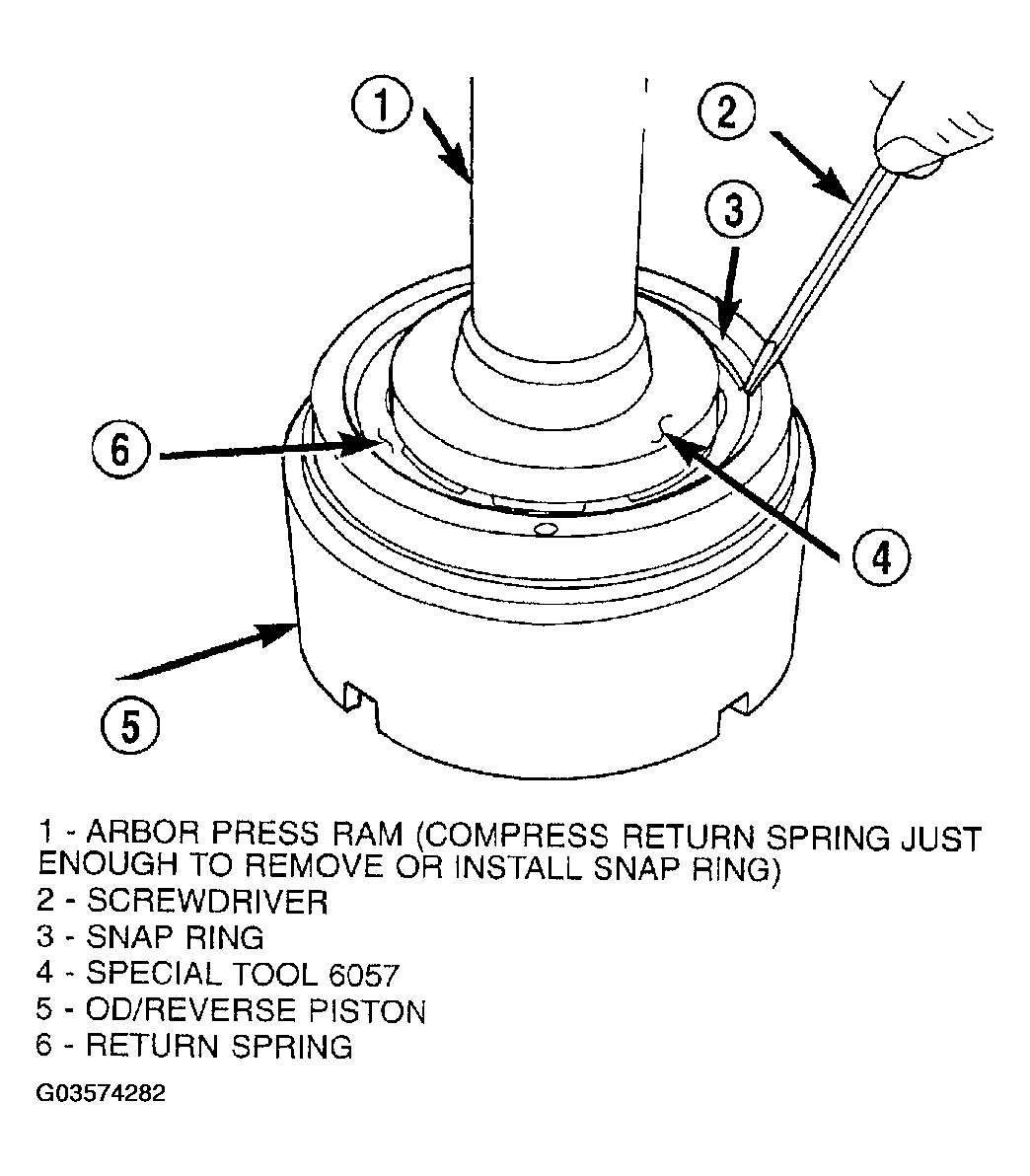 1
2
3
6
4
5

1 - ARBOR PRESS RAM (COMPRESS RETURN SPRING JUST ENOUGH TO REMOVE OR INSTALL SNAP RING)
2 - SCREWDRIVER
3 - SNAP RING
4 - SPECIAL TOOL 6057
5 - OD/REVERSE PISTON
6 - RETURN SPRING

G03574282