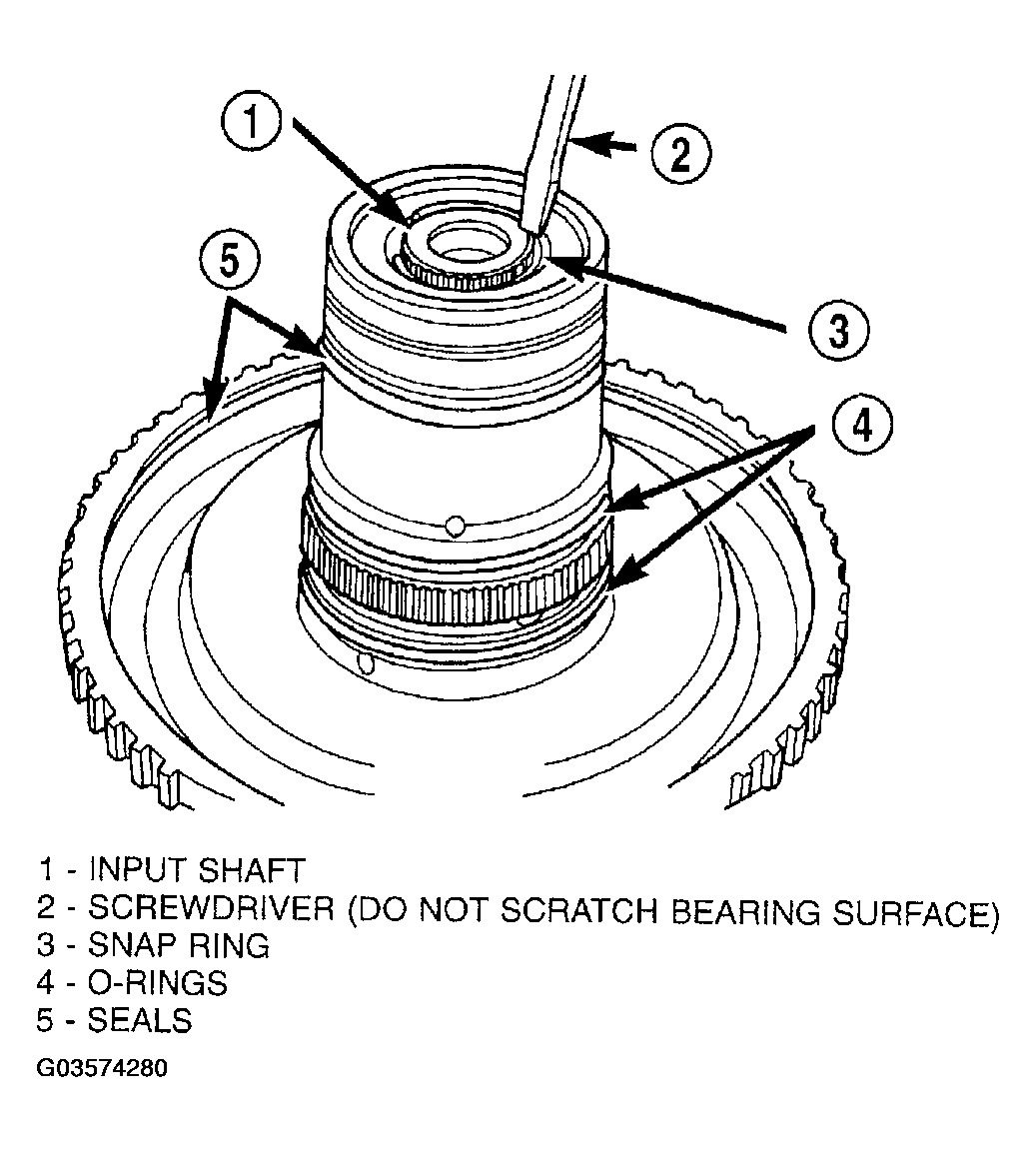 1
2
5
3
4

1 - INPUT SHAFT
2 - SCREWDRIVER (DO NOT SCRATCH BEARING SURFACE)
3 - SNAP RING
4 - O-RINGS
5 - SEALS

G03574280