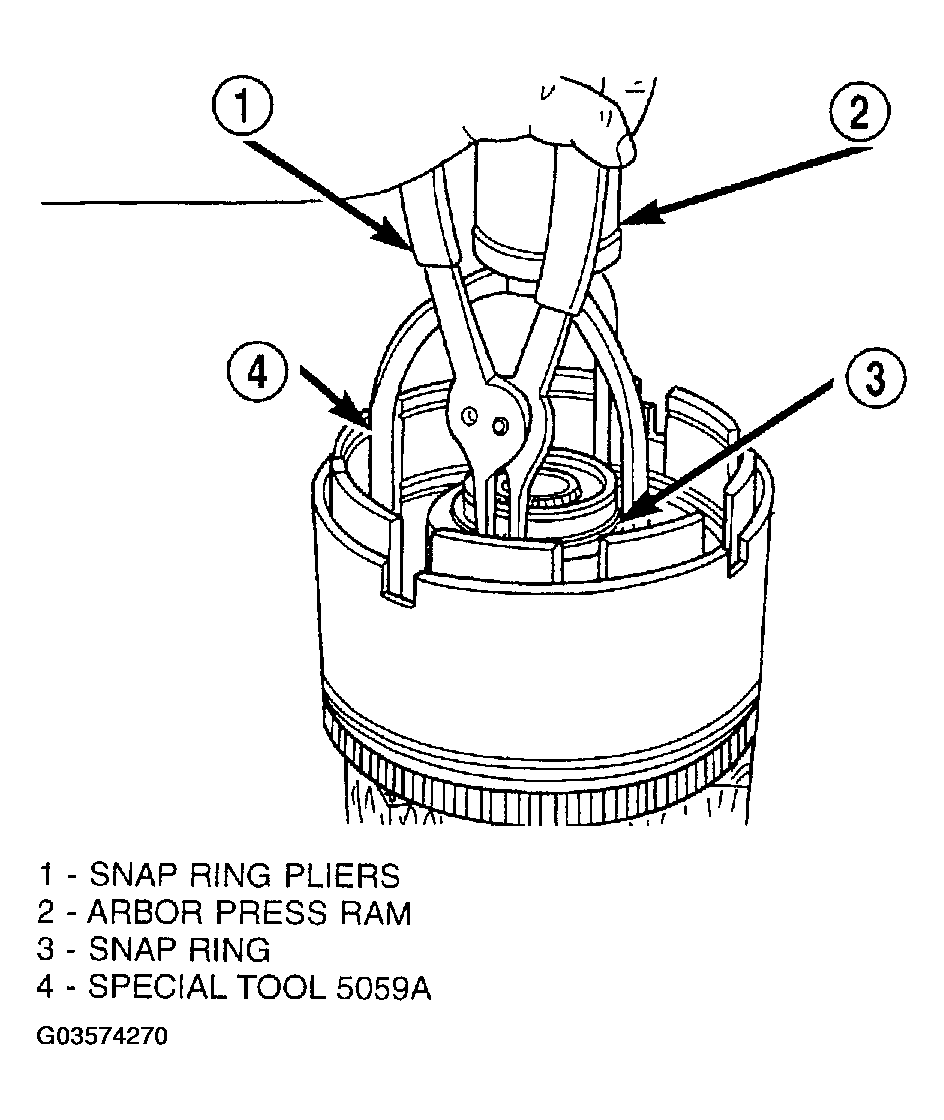 1
2
4
3

1 - SNAP RING PLIERS
2 - ARBOR PRESS RAM
3 - SNAP RING
4 - SPECIAL TOOL 5059A

G03574270