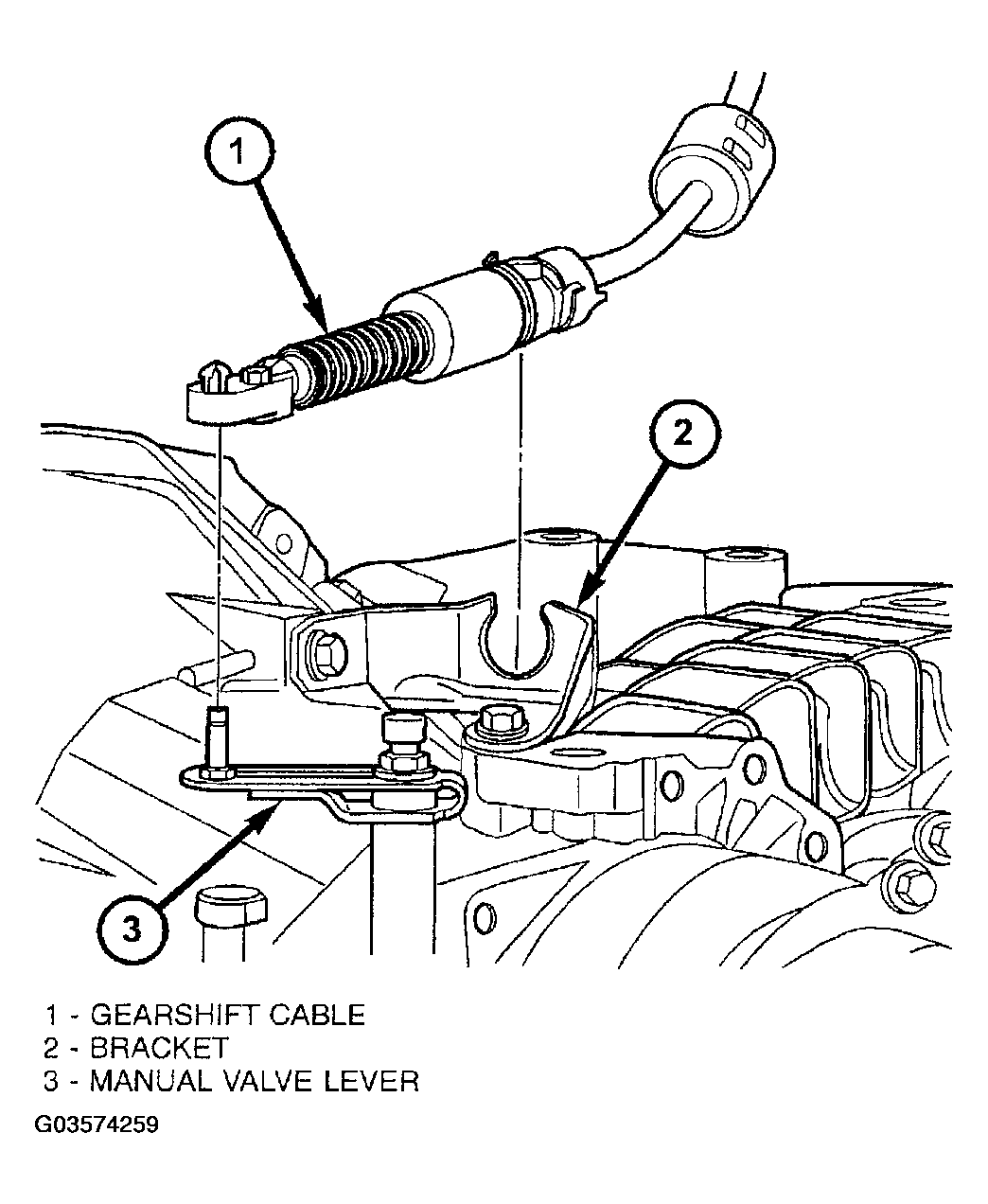 1

2

3

1 - GEARSHIFT CABLE
2 - BRACKET
3 - MANUAL VALVE LEVER

G03574259