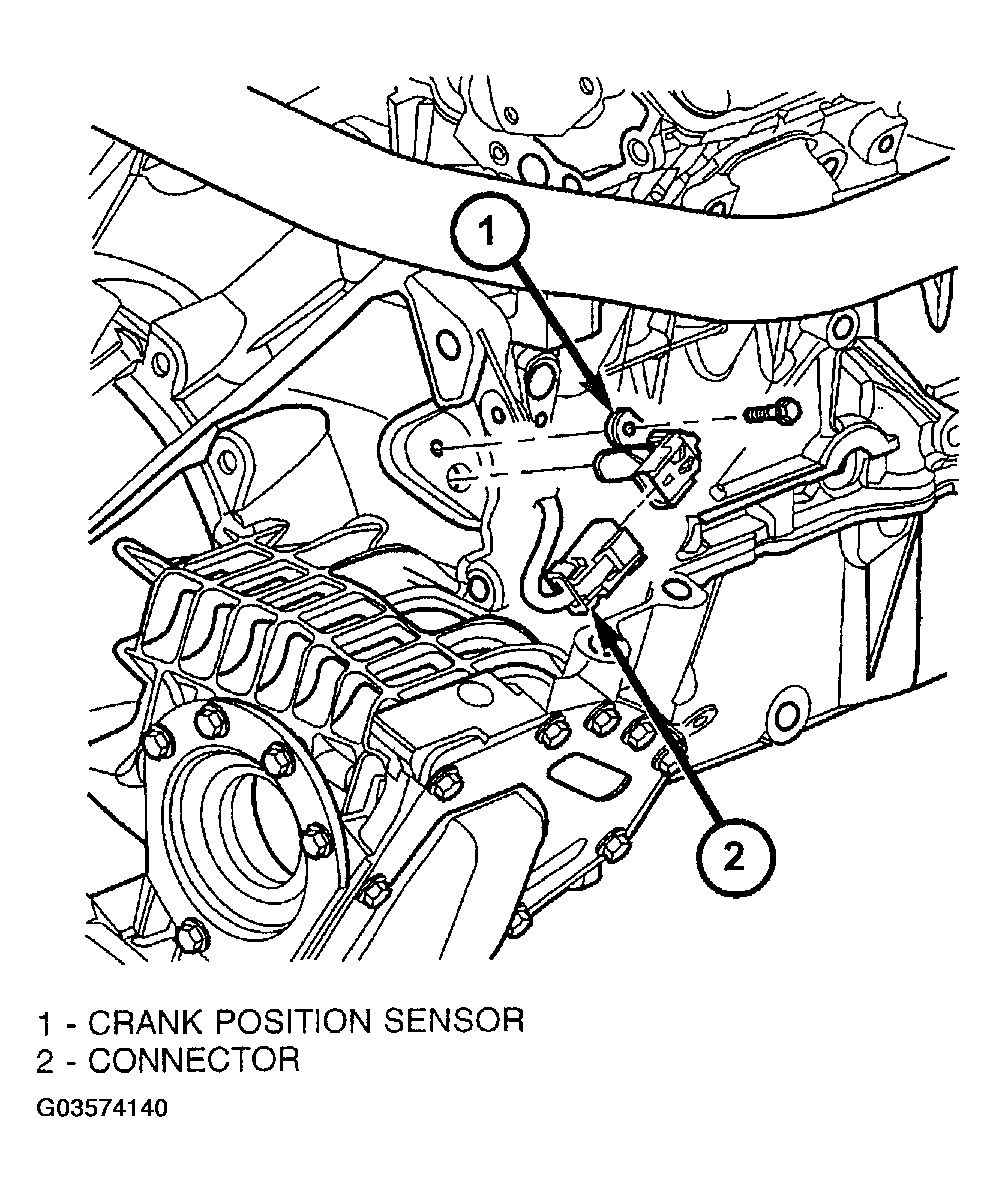 1

2

1 - CRANK POSITION SENSOR
2 - CONNECTOR

G03574140