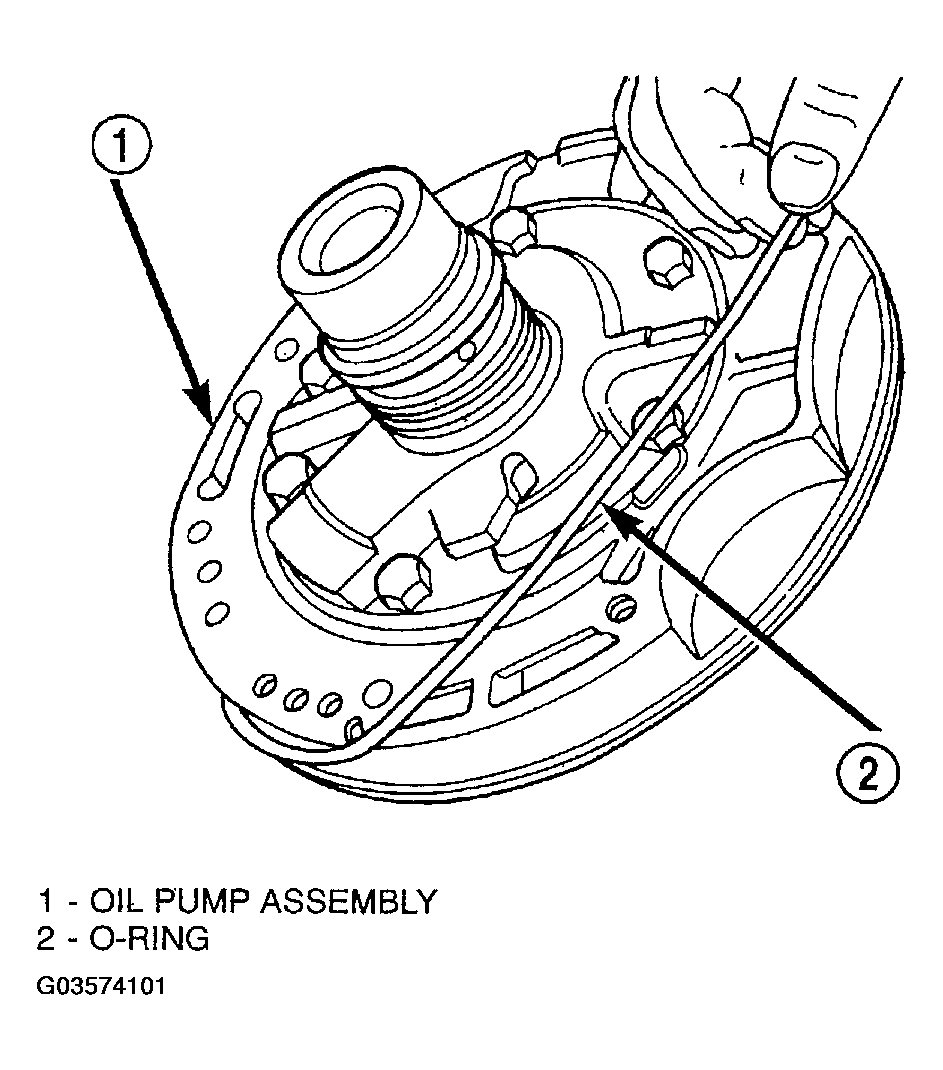 1

2

1 - OIL PUMP ASSEMBLY
2 - O-RING

G03574101