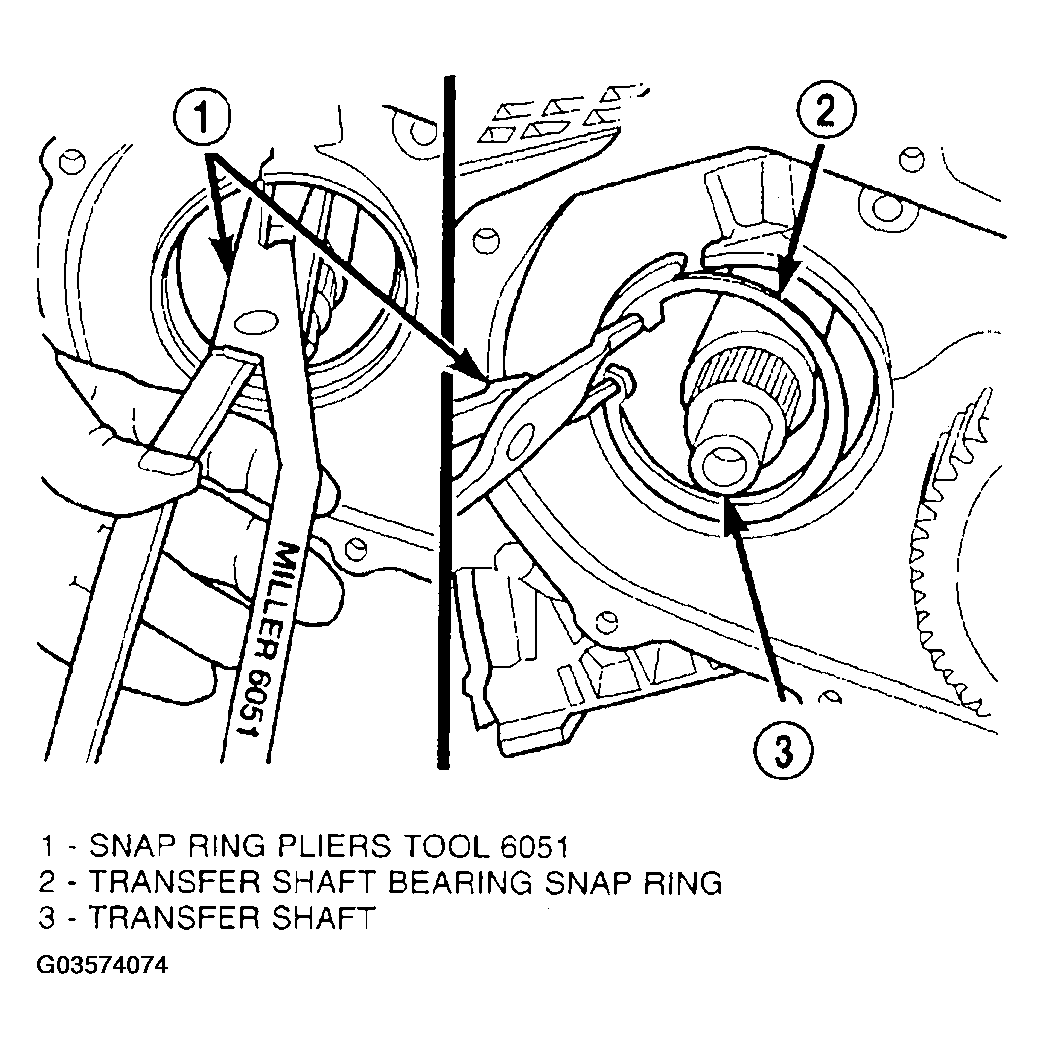 1

2

MILLER 6051

3

1 - SNAP RING PLIERS TOOL 6051
2 - TRANSFER SHAFT BEARING SNAP RING
3 - TRANSFER SHAFT

G03574074