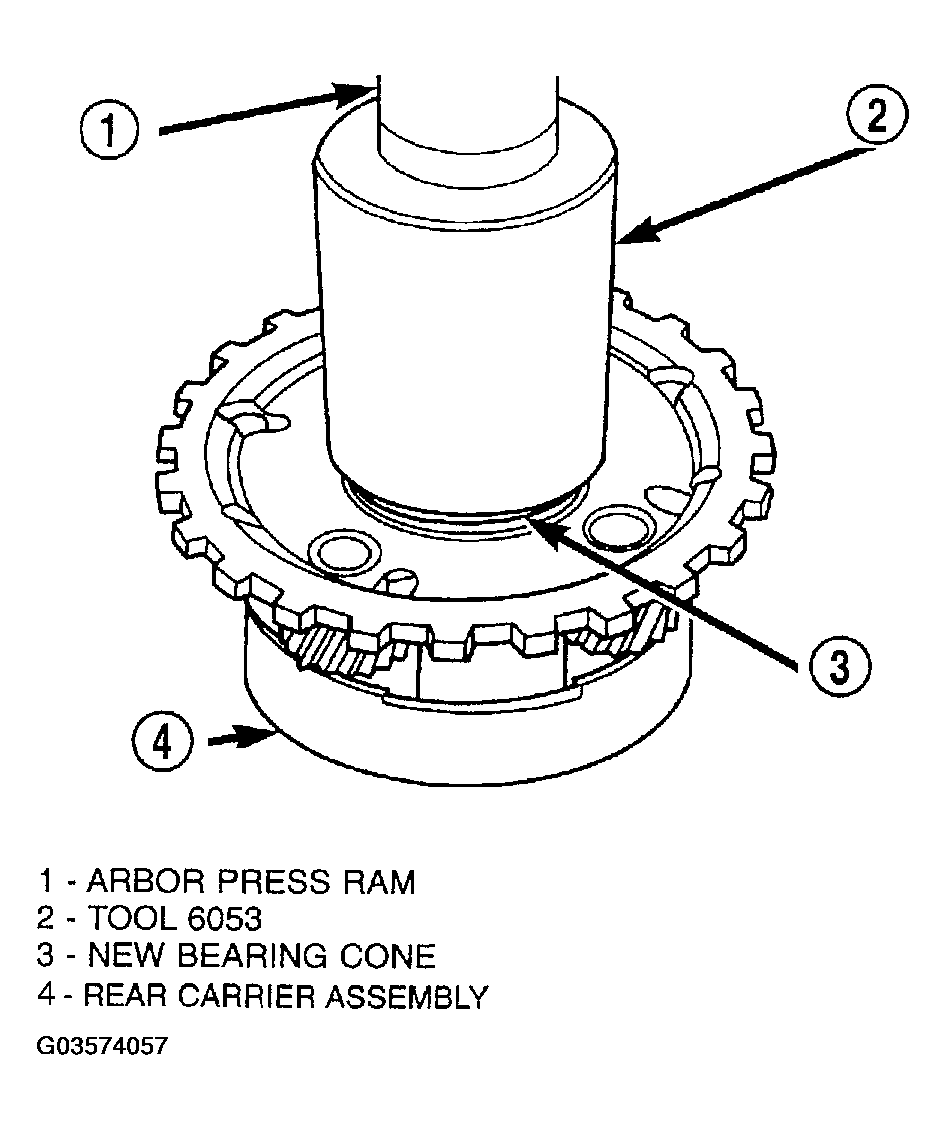 1
2
3
4

1 - ARBOR PRESS RAM
2 - TOOL 6053
3 - NEW BEARING CONE
4 - REAR CARRIER ASSEMBLY

G03574057