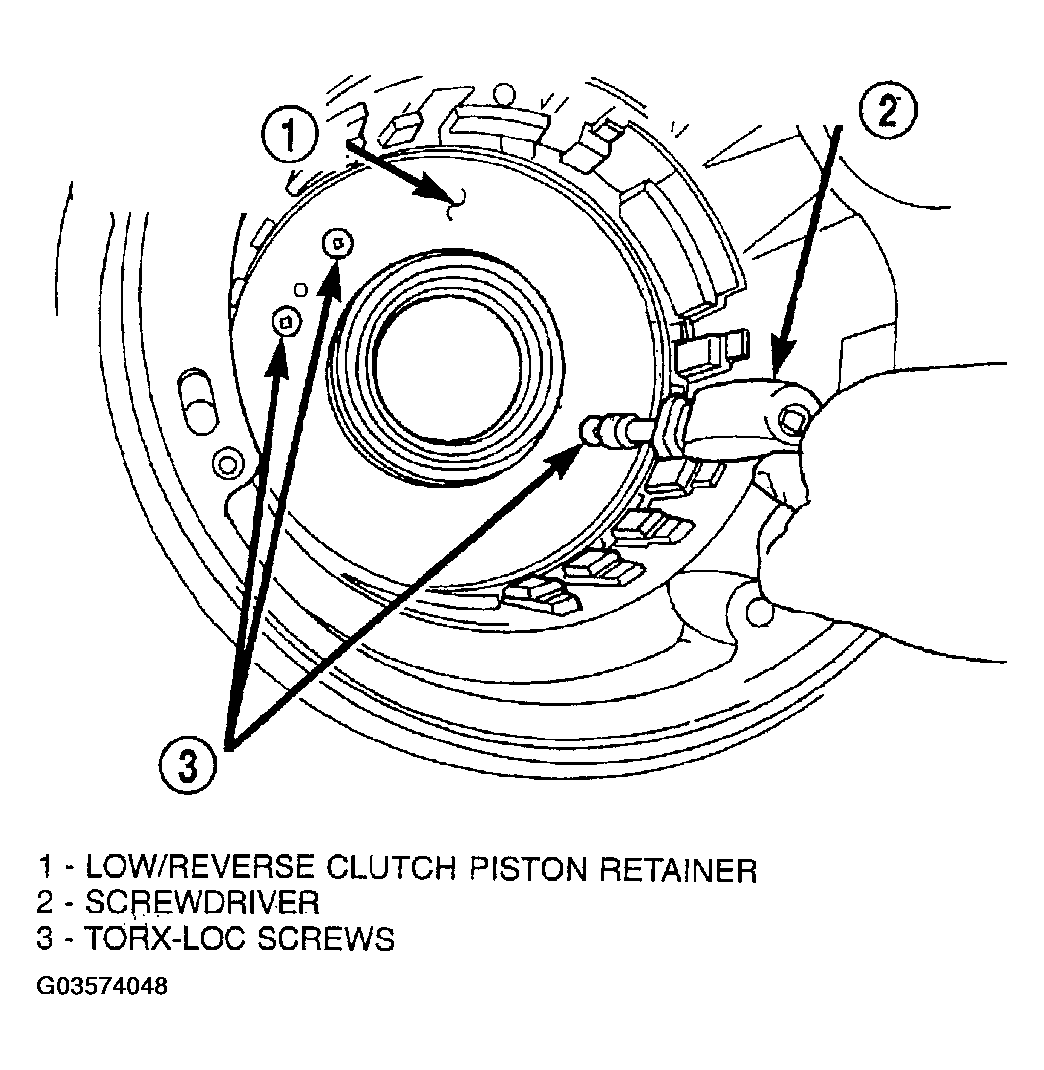 1

2

3

1 - LOW/REVERSE CLUTCH PISTON RETAINER
2 - SCREWDRIVER
3 - TORX-LOC SCREWS

G03574048