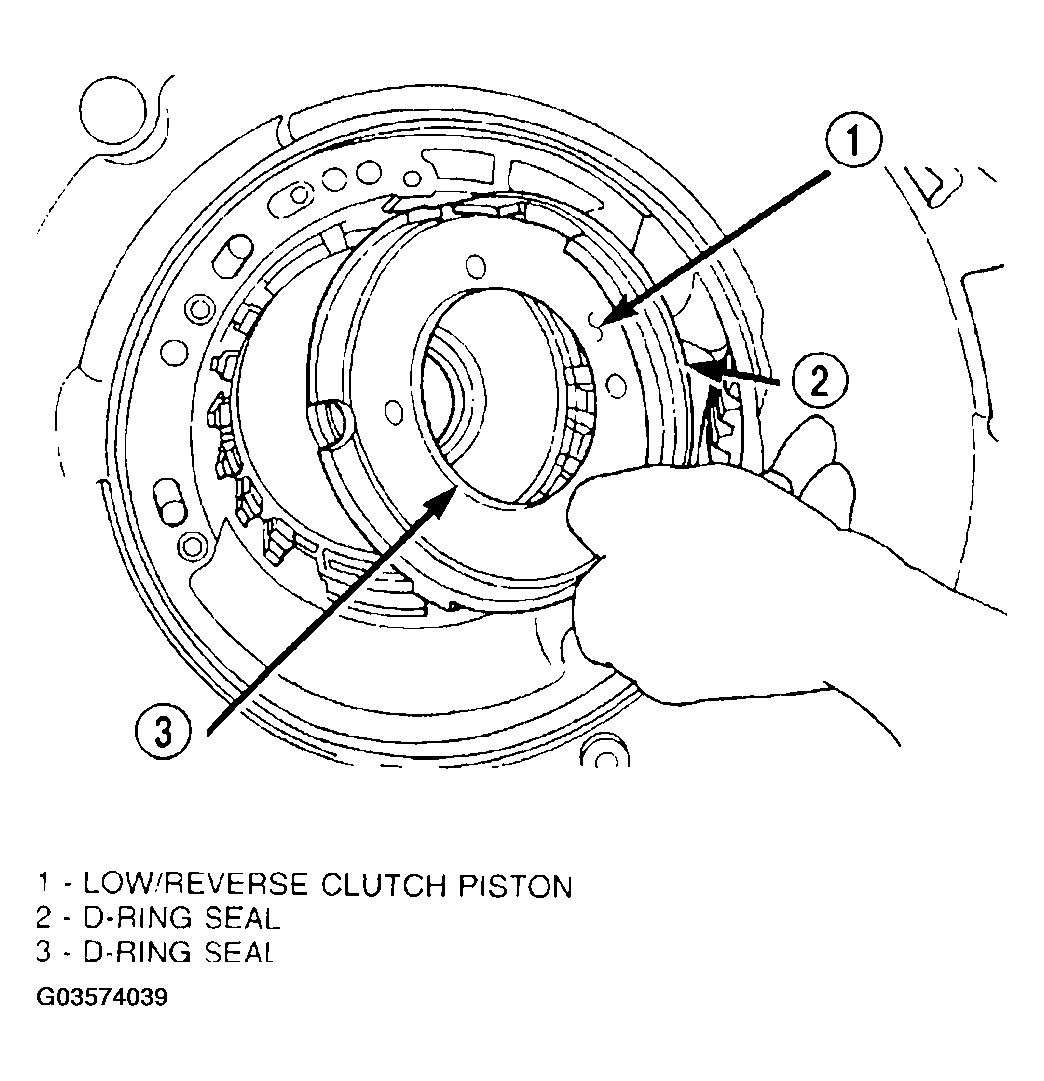 1

2

3

1 - LOW/REVERSE CLUTCH PISTON
2 - D-RING SEAL
3 - D-RING SEAL

G03574039