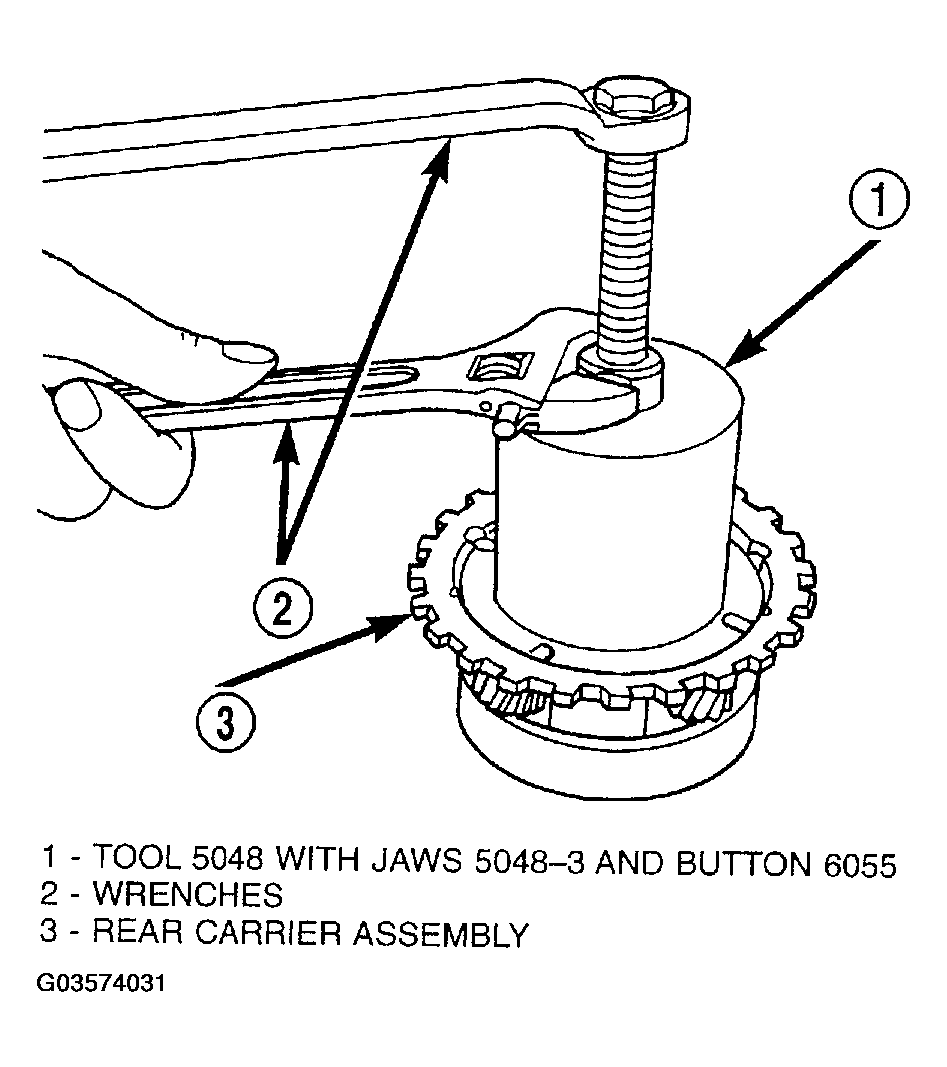 1

2

3

1 - TOOL 5048 WITH JAWS 5048–3 AND BUTTON 6055
2 - WRENCHES
3 - REAR CARRIER ASSEMBLY

G03574031