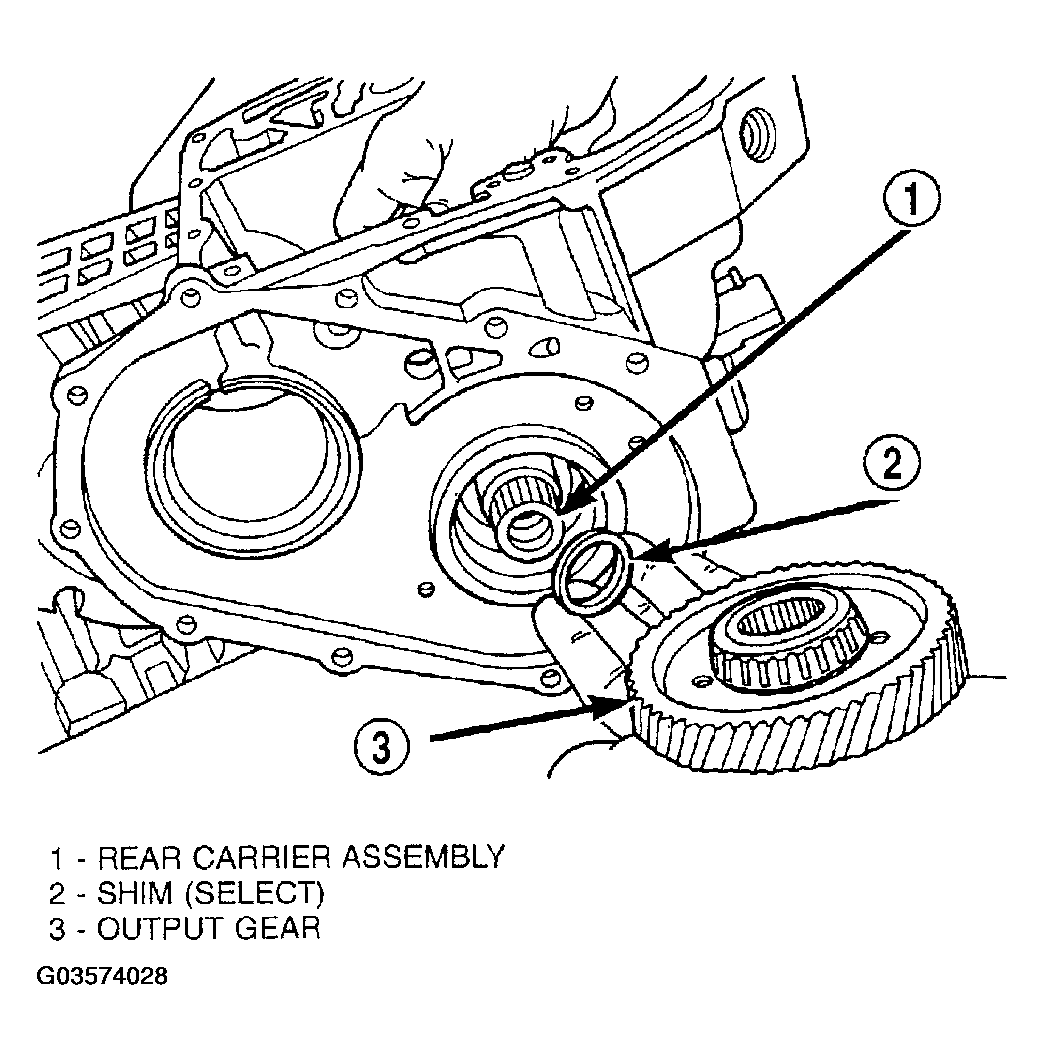 1
2
3

1 - REAR CARRIER ASSEMBLY
2 - SHIM (SELECT)
3 - OUTPUT GEAR

G03574028