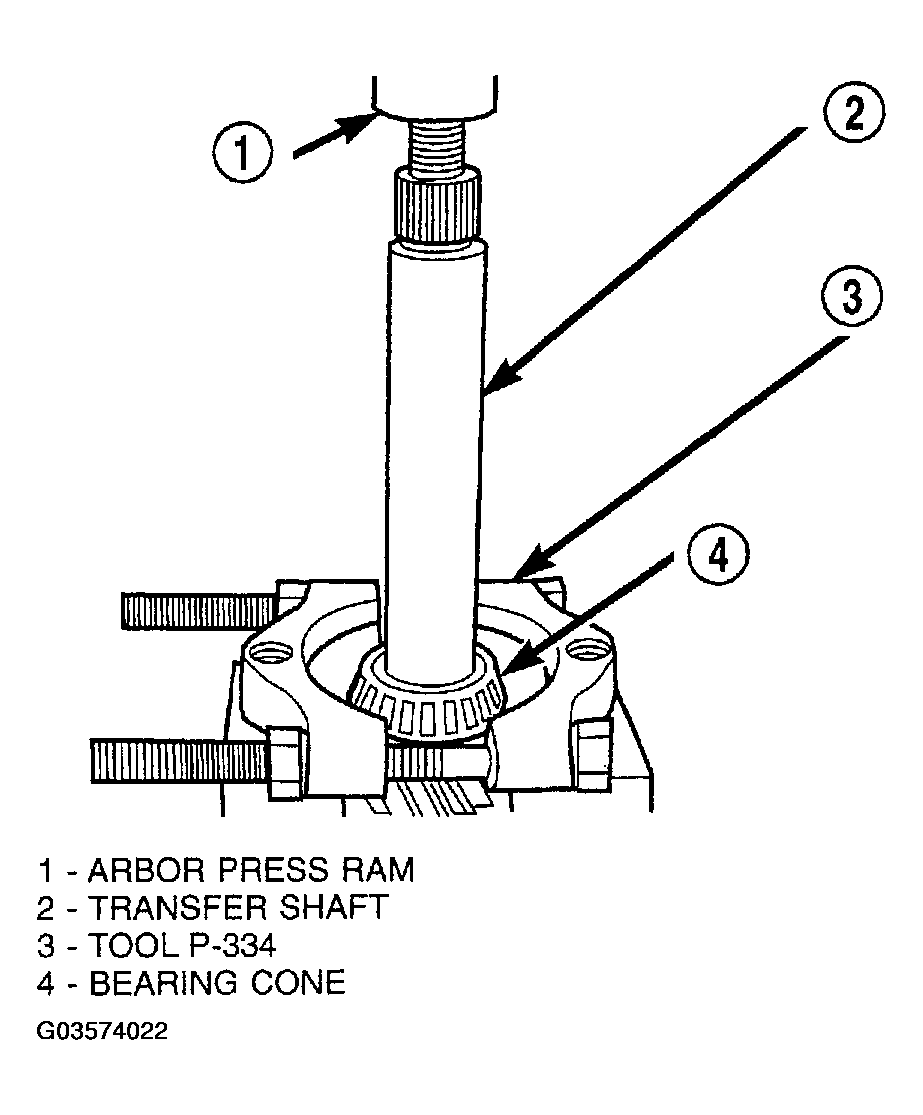 1

2

3

4

1 - ARBOR PRESS RAM
2 - TRANSFER SHAFT
3 - TOOL P-334
4 - BEARING CONE

G03574022