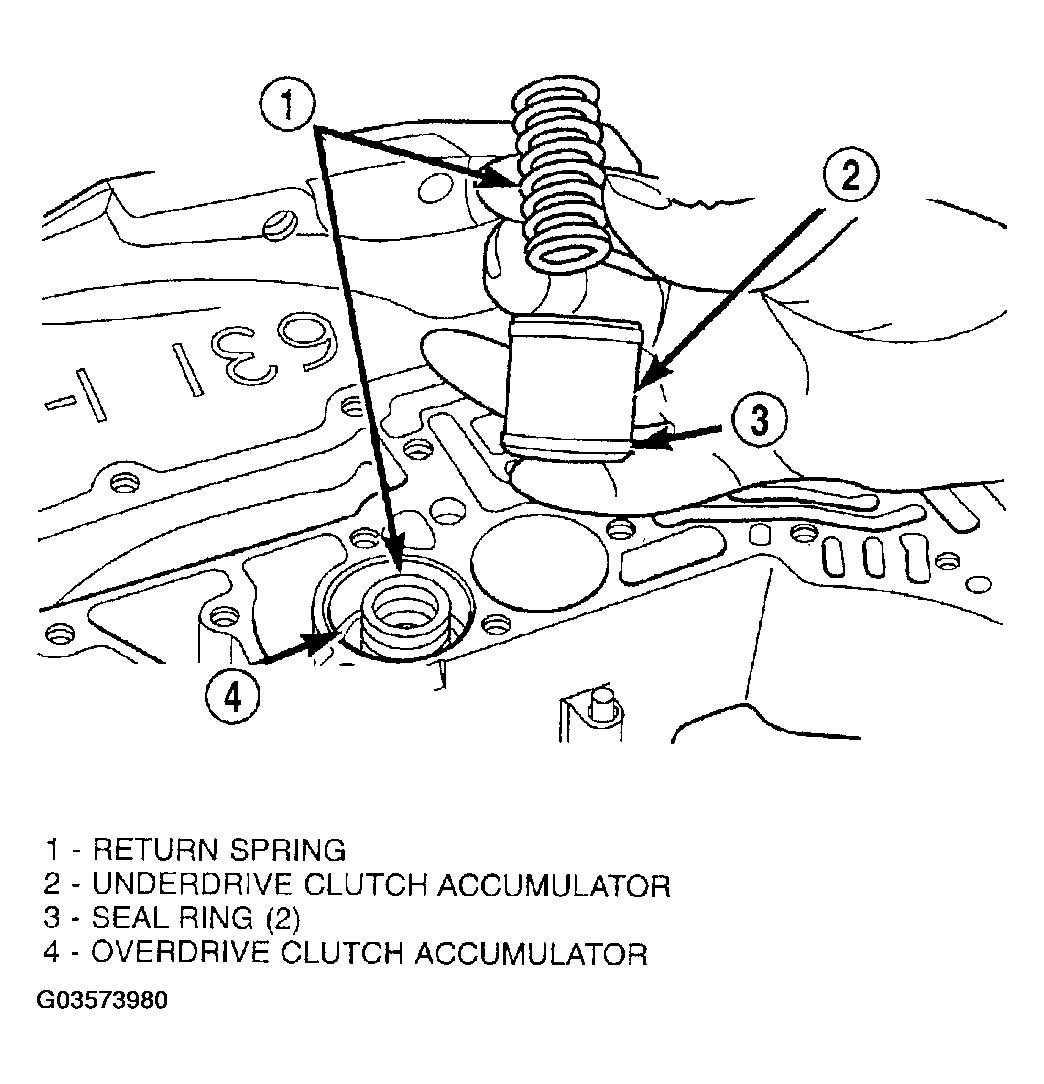 1

2

3

4

1 - RETURN SPRING
2 - UNDERDRIVE CLUTCH ACCUMULATOR
3 - SEAL RING (2)
4 - OVERDRIVE CLUTCH ACCUMULATOR

G03573980