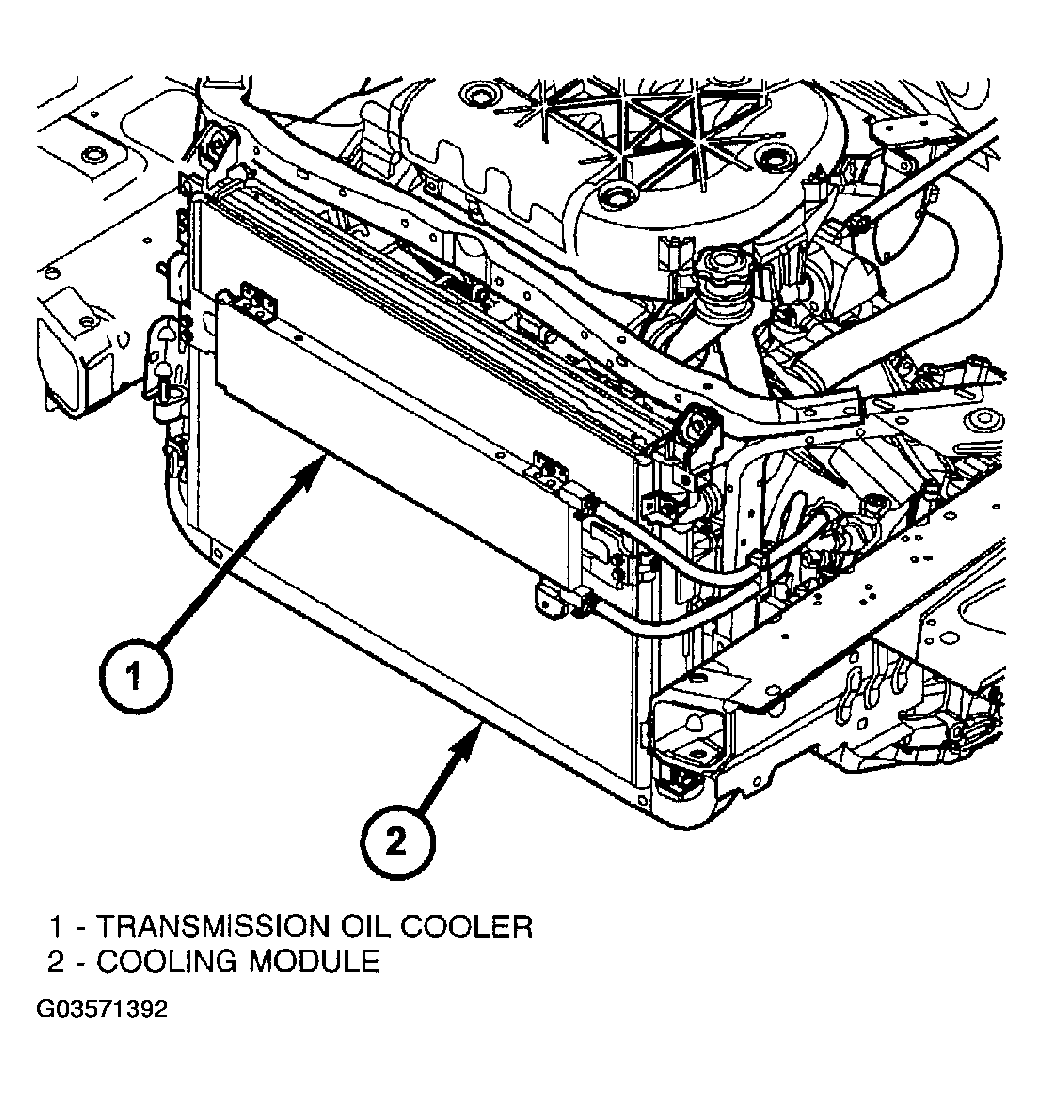 1

2

1 - TRANSMISSION OIL COOLER
2 - COOLING MODULE

G03571392