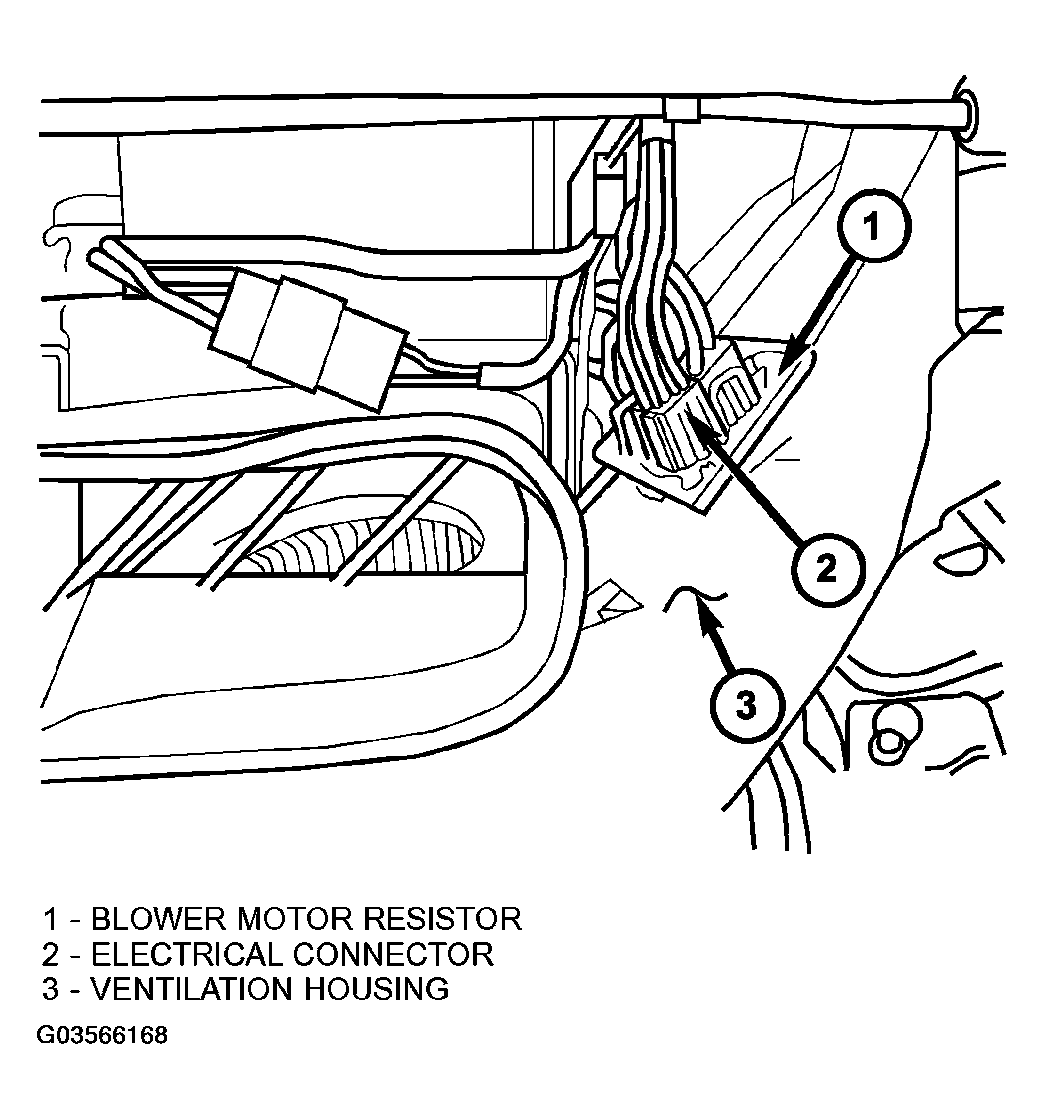 1

2

3

1 - BLOWER MOTOR RESISTOR
2 - ELECTRICAL CONNECTOR
3 - VENTILATION HOUSING

G03566168