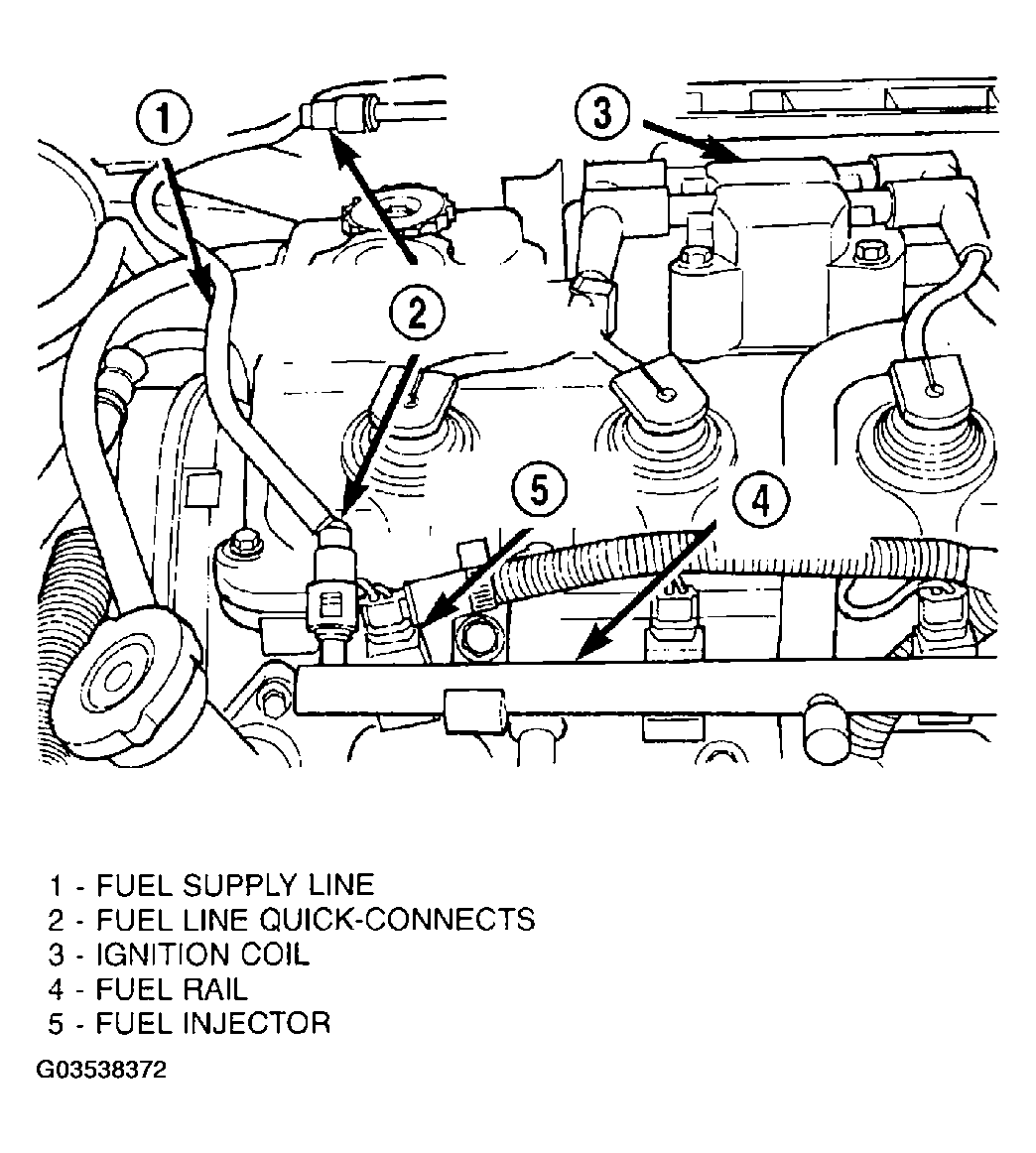 1
3
2
5
4

1 - FUEL SUPPLY LINE
2 - FUEL LINE QUICK-CONNECTS
3 - IGNITION COIL
4 - FUEL RAIL
5 - FUEL INJECTOR

G03538372