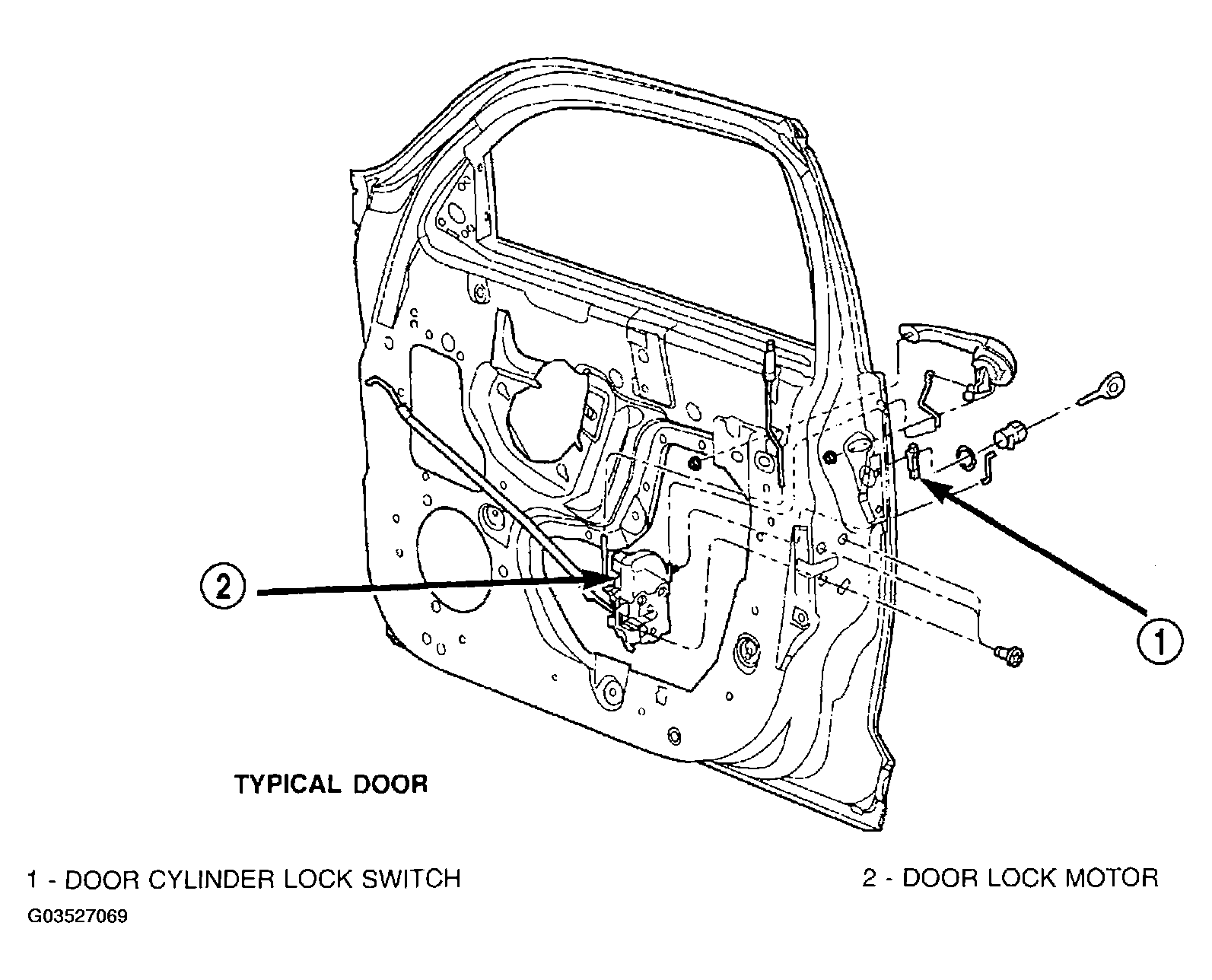 2

1

TYPICAL DOOR

1 - DOOR CYLINDER LOCK SWITCH

2 - DOOR LOCK MOTOR

G03527069