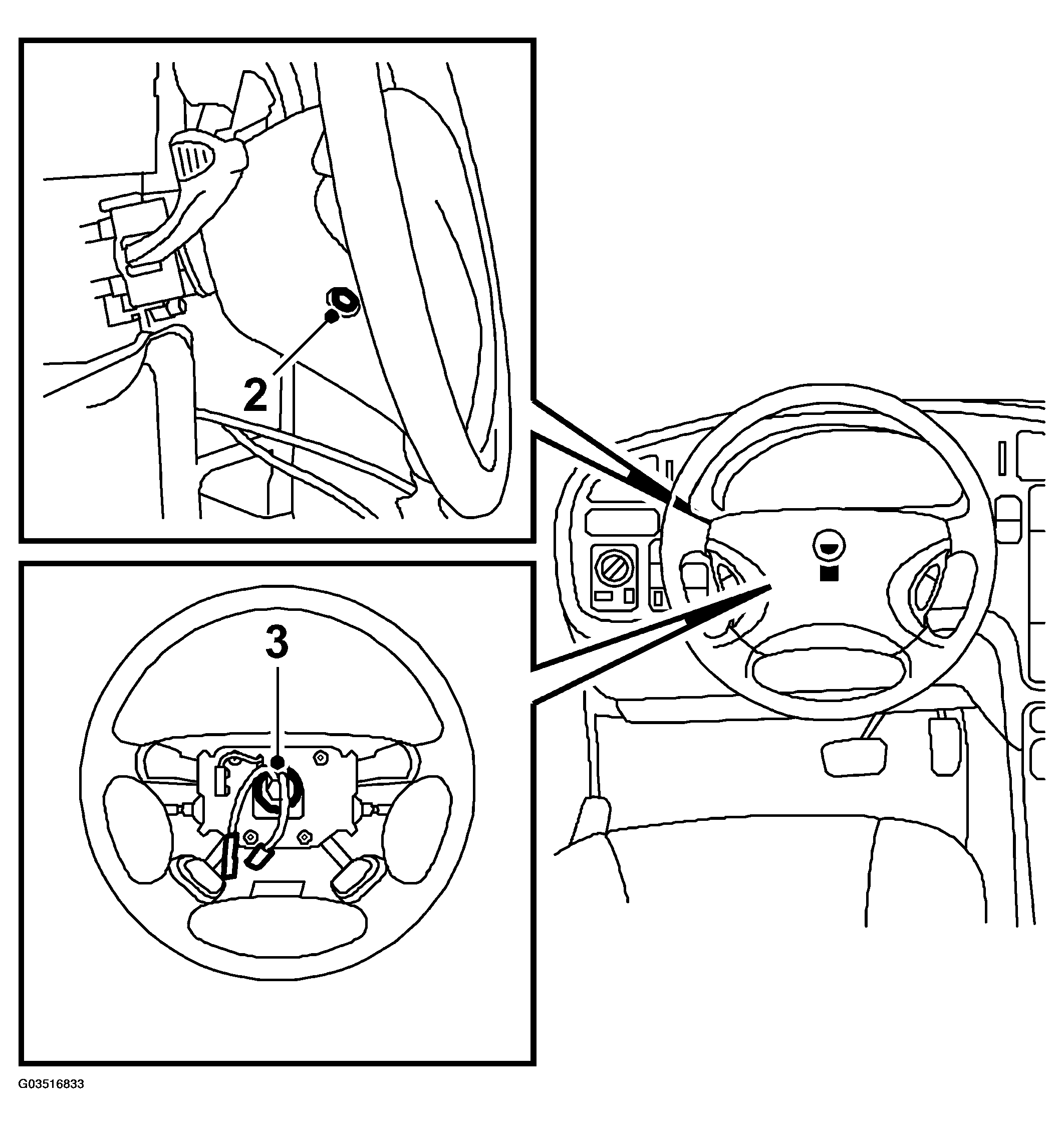 2

3

G03516833