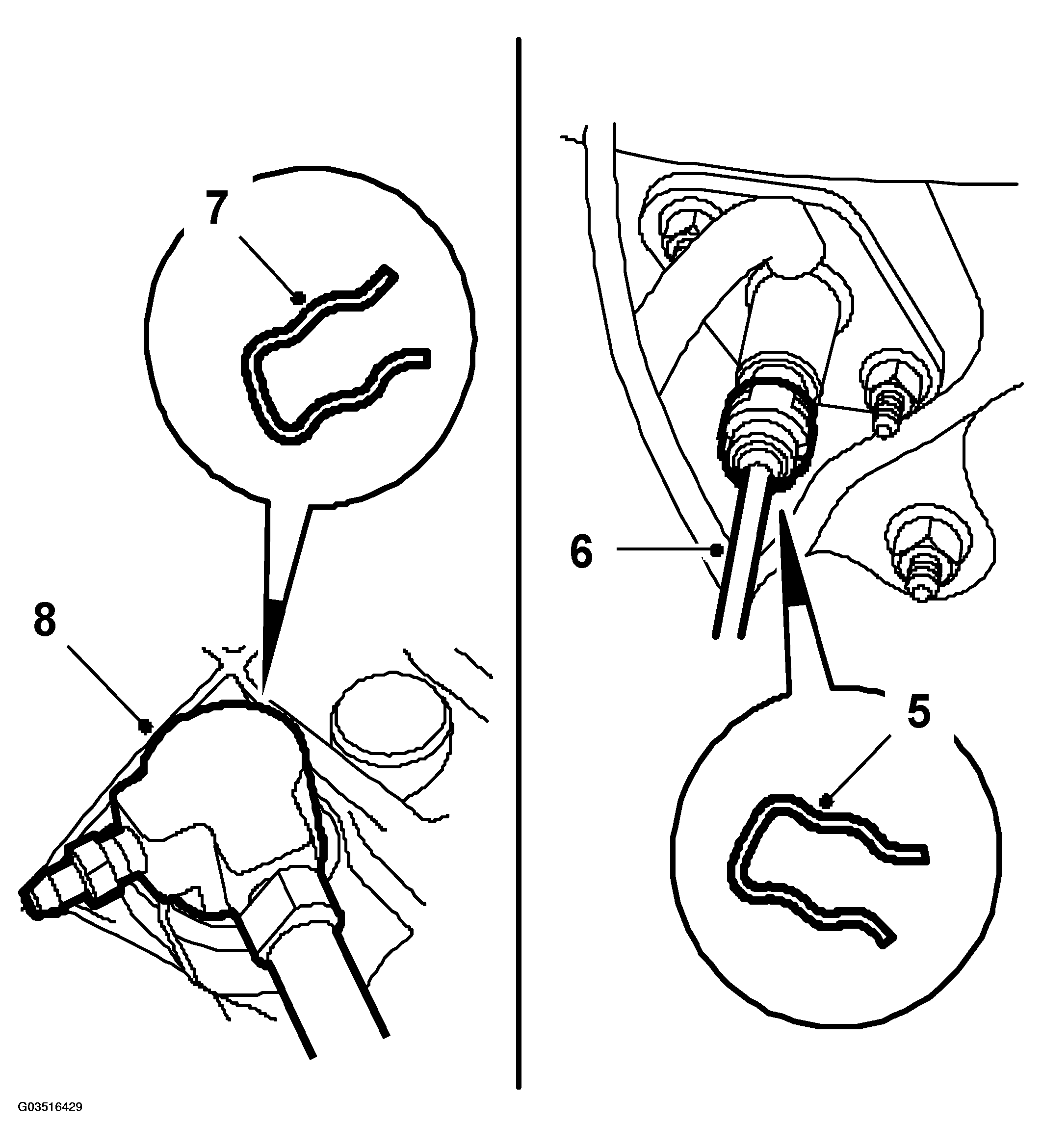 7

8

6

5

G03516429