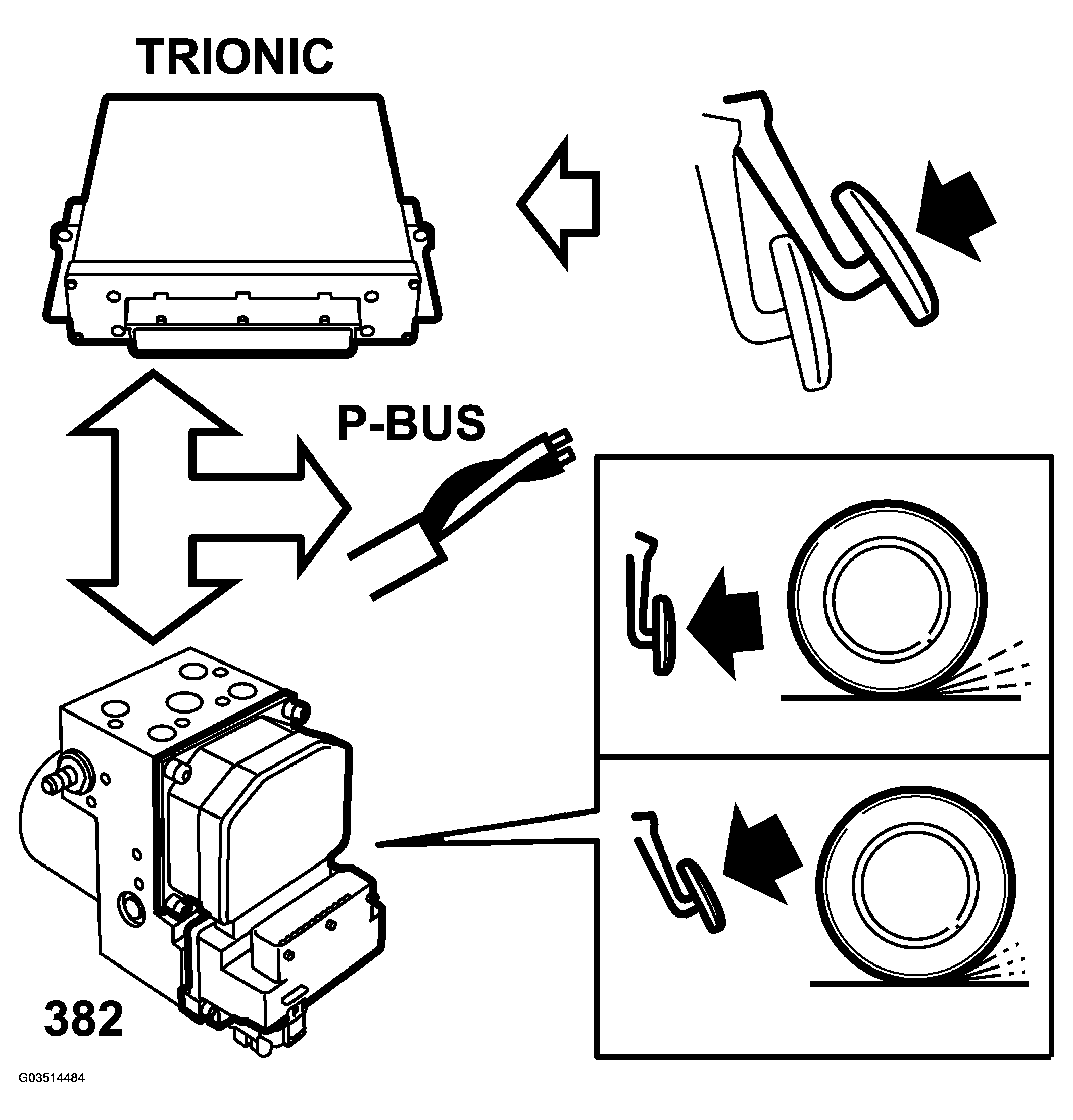 TRIONIC

P-BUS

382

G03514484