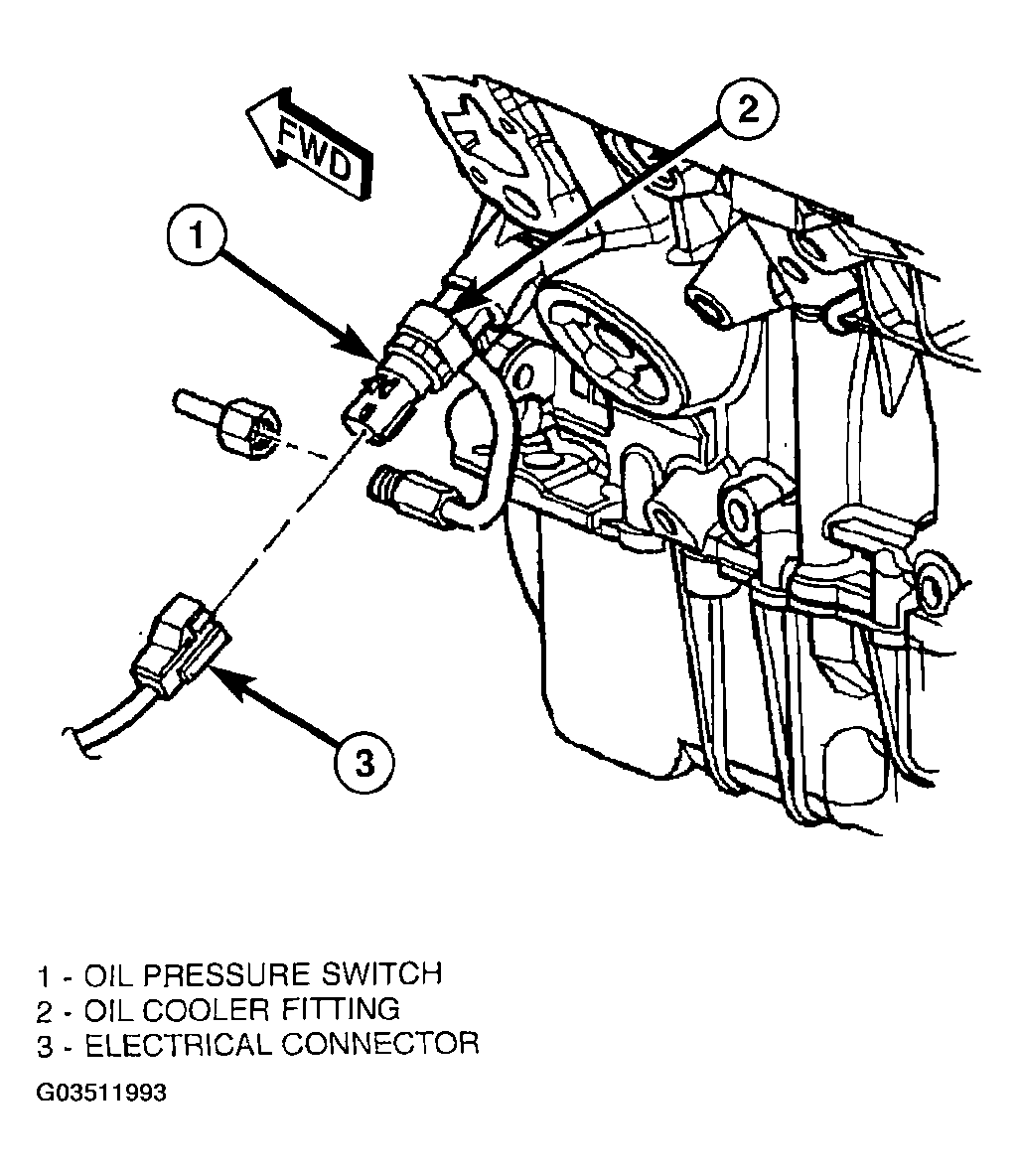 FWD

2

1

3

1 - OIL PRESSURE SWITCH
2 - OIL COOLER FITTING
3 - ELECTRICAL CONNECTOR

G03511993