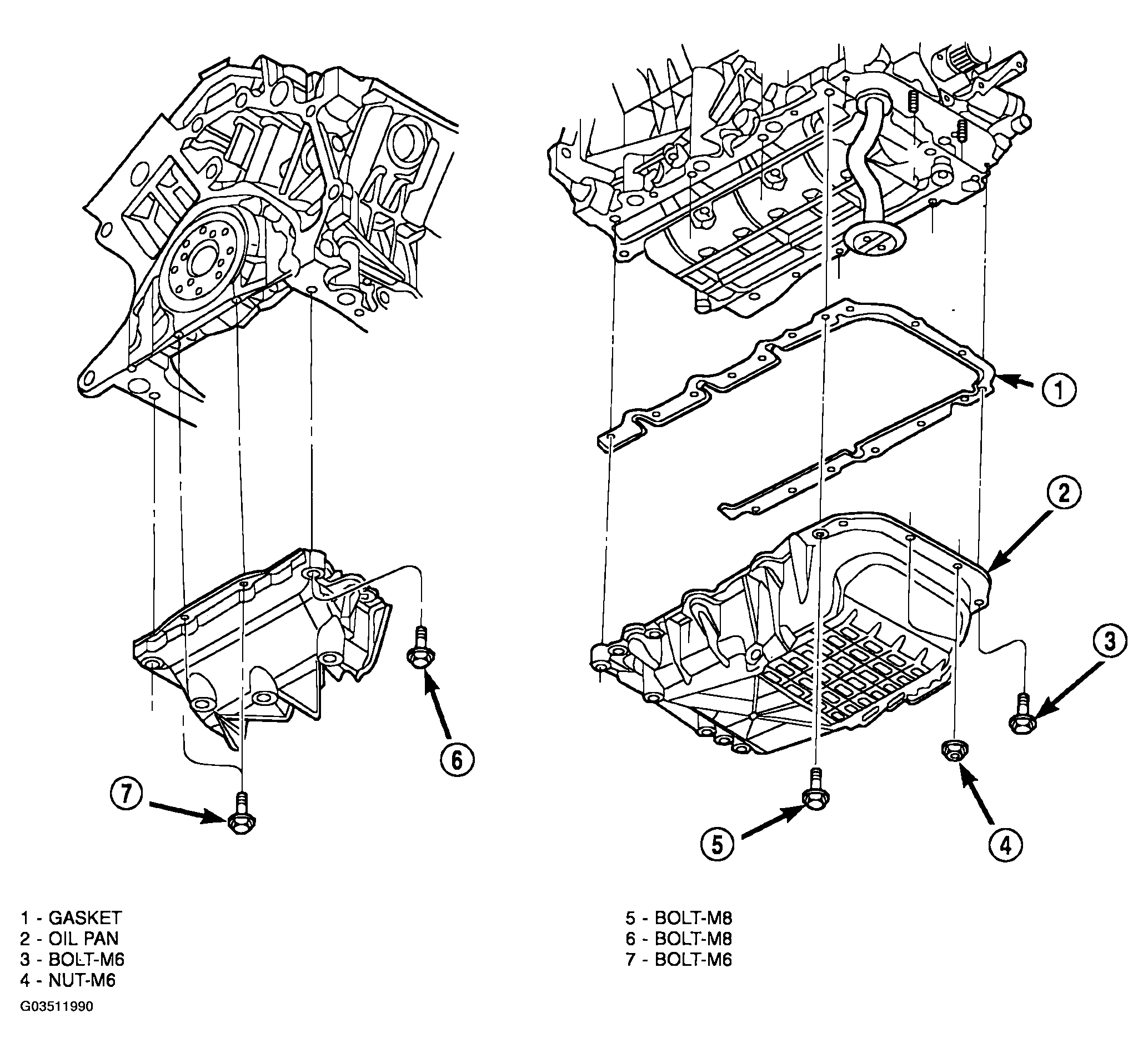 1
2
3
6
7
5
4

1 - GASKET
2 - OIL PAN
3 - BOLT-M6
4 - NUT-M6

5 - BOLT-M8
6 - BOLT-M8
7 - BOLT-M6

G03511990