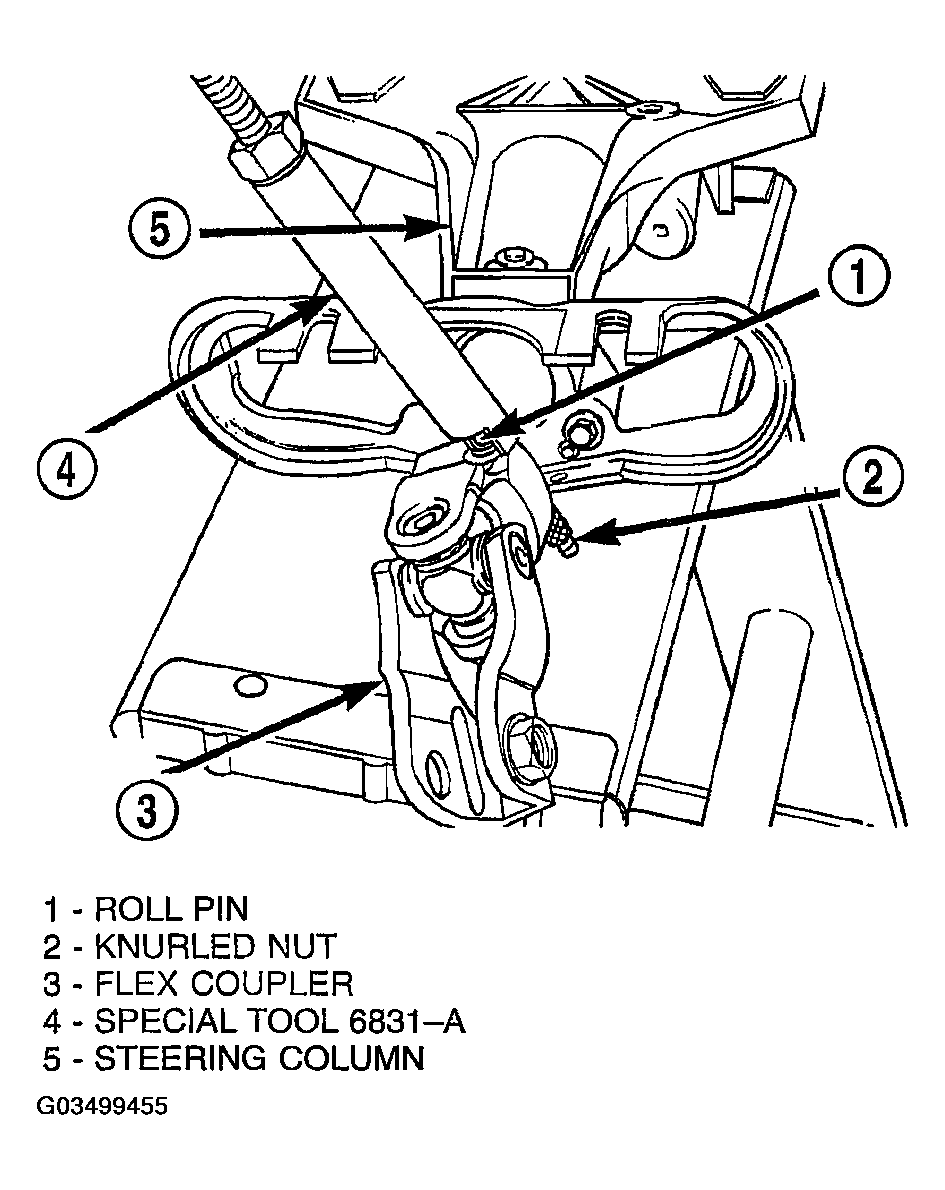 5

1

4

2

3

1 - ROLL PIN
2 - KNURLED NUT
3 - FLEX COUPLER
4 - SPECIAL TOOL 6831–A
5 - STEERING COLUMN

G03499455