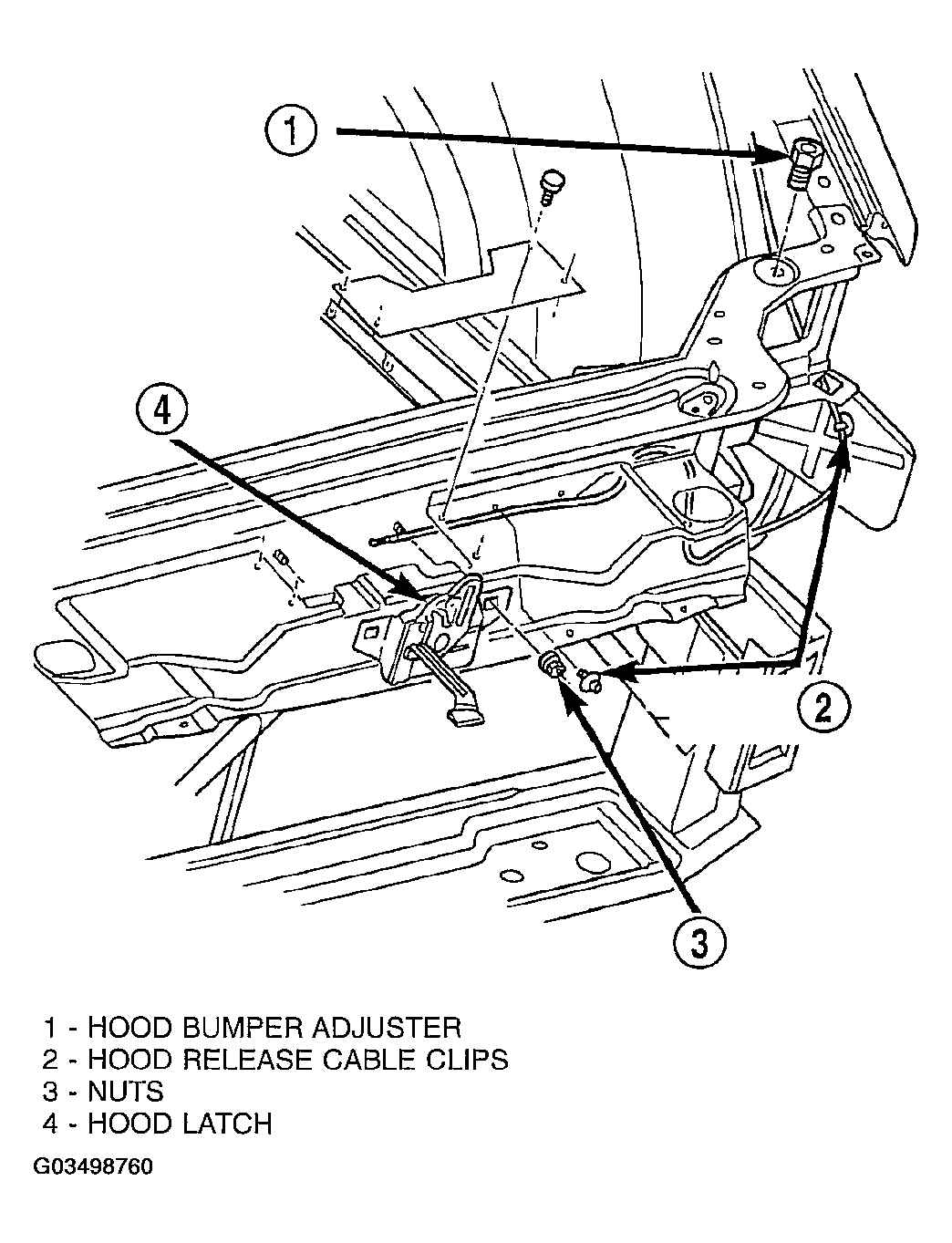 1
4
2
3

1 - HOOD BUMPER ADJUSTER
2 - HOOD RELEASE CABLE CLIPS
3 - NUTS
4 - HOOD LATCH

G03498760